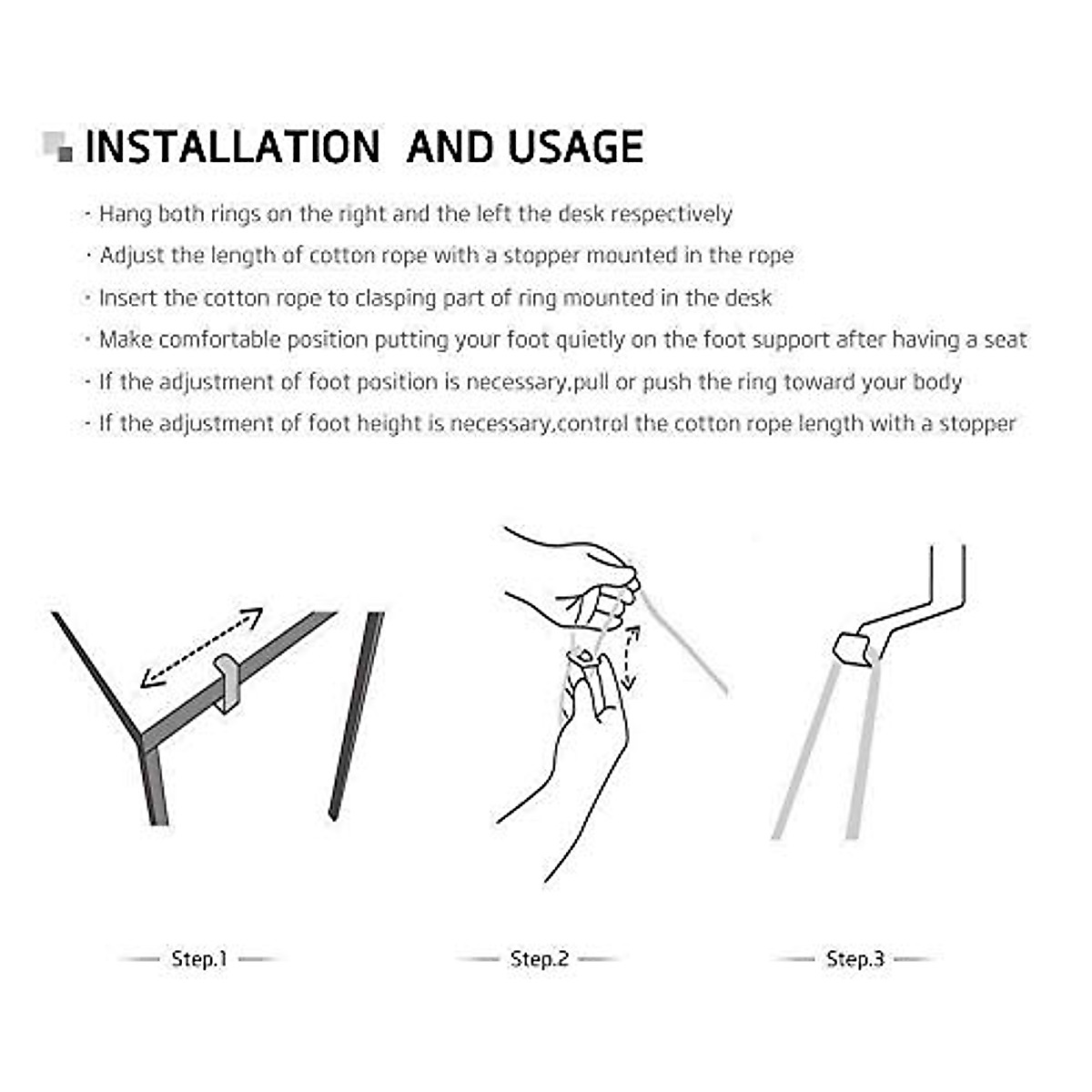 INSTALLATION AND USAGE

· Hang both rings on the right and the left the desk respectively

· Adjust the length of cotton rope with a stopper mounted in the rope

· Insert the cotton rope to clasping part of ring mounted in the desk

· Make comfortable position putting your foot quietly on the foot support after having a seat

· If the adjustment of foot position is necessary,pull or push the ring toward your body

· If the adjustment of foot height is necessary,control the cotton rope length with a stopper

Step.1

Step.2

Step.3