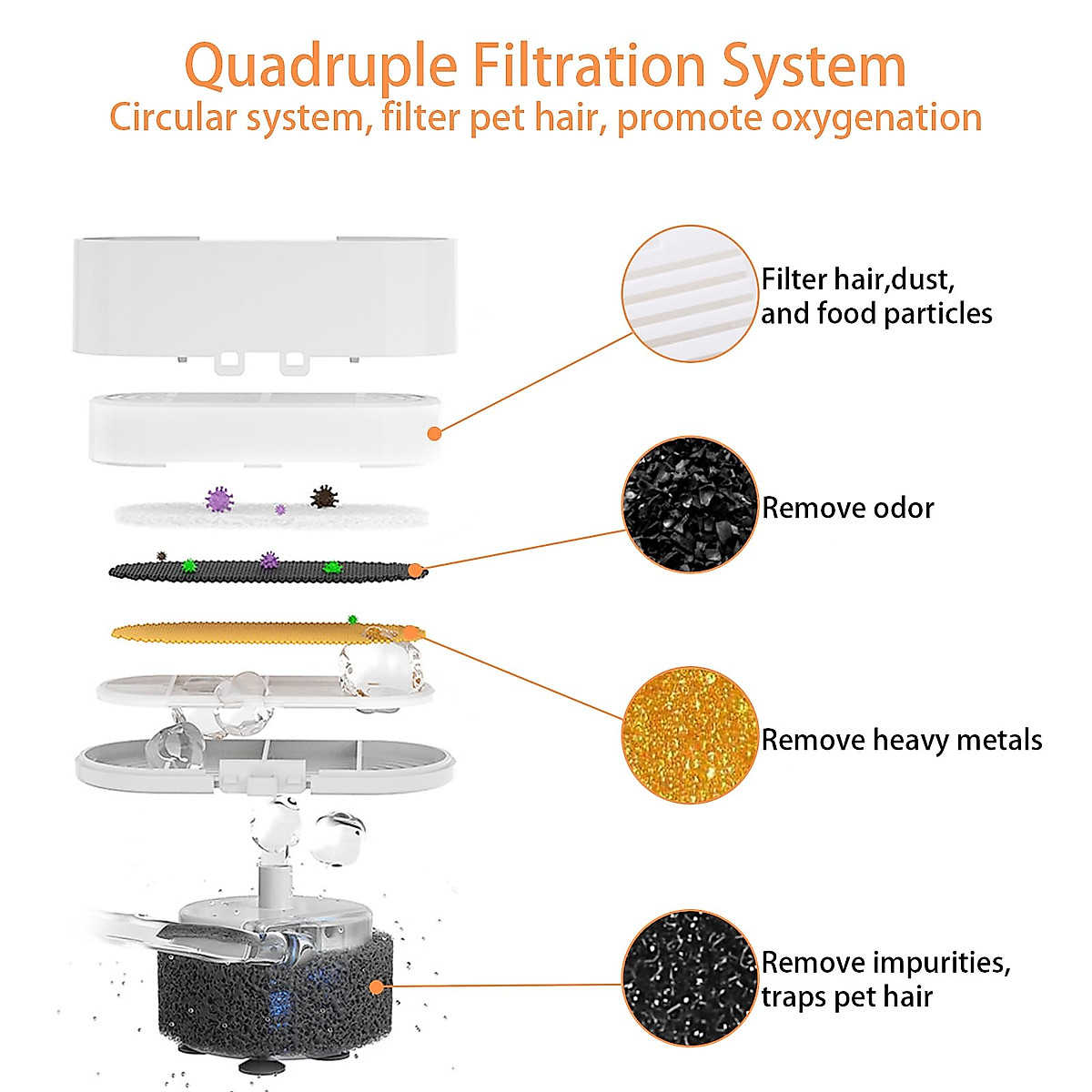 Quadruple Filtration System
Circular system, filter pet hair, promote oxygenation

Filter hair,dust, and food particles

Remove odor

Remove heavy metals

Remove impurities, traps pet hair