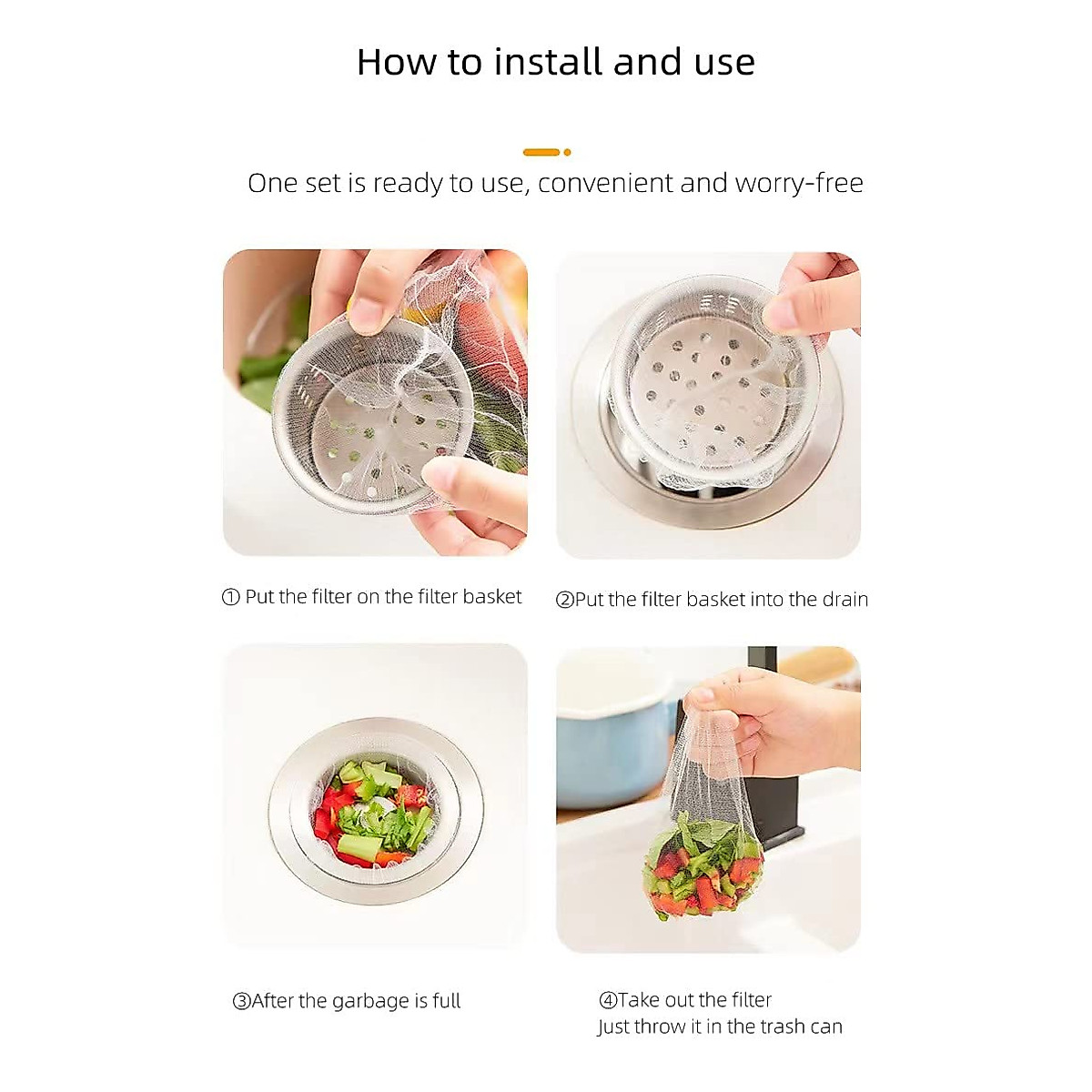 How to install and use

One set is ready to use, convenient and worry-free

① Put the filter on the filter basket

②Put the filter basket into the drain

③After the garbage is full

④Take out the filter
Just throw it in the trash can