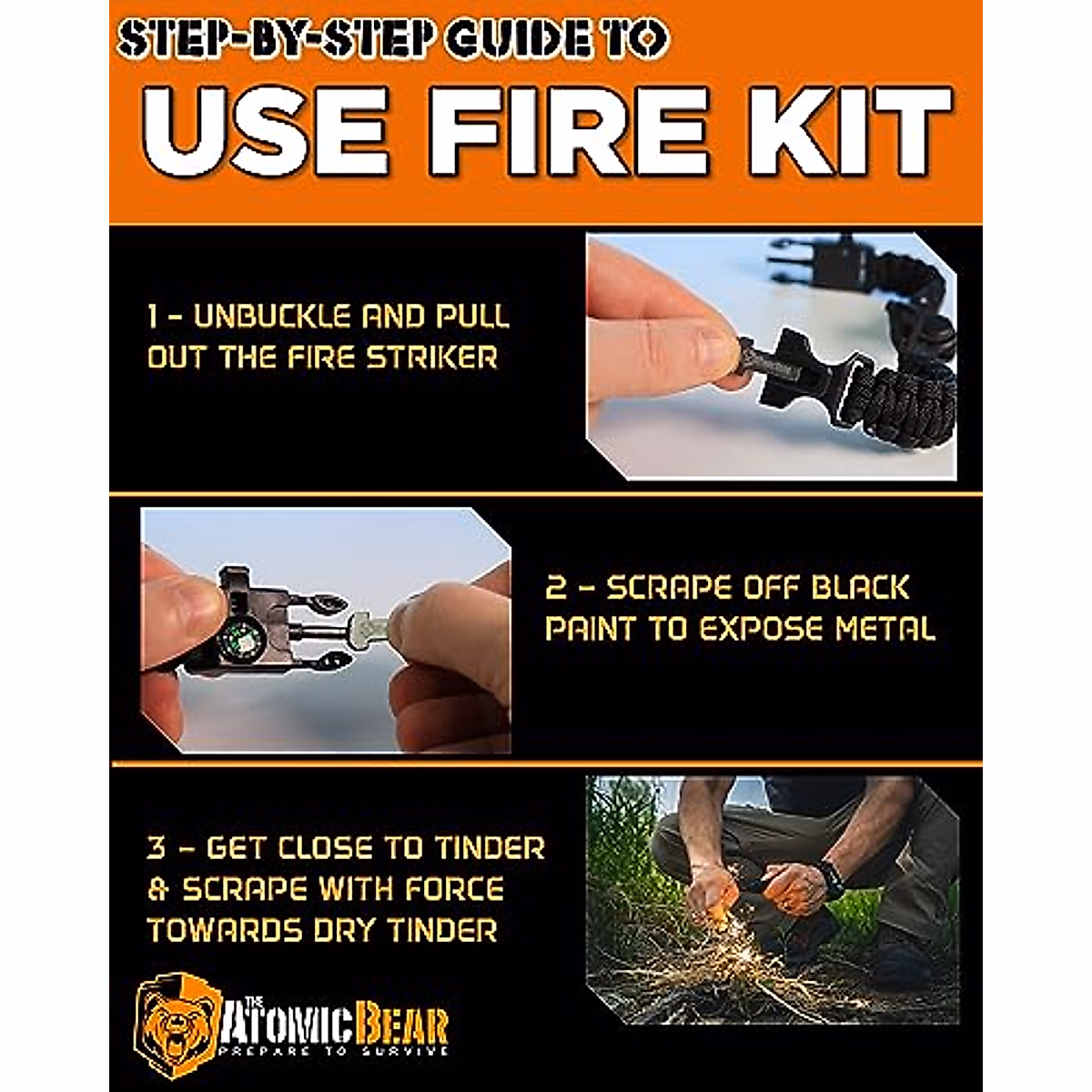 STEP-BY-STEP GUIDE TO
USE FIRE KIT

1 - UNBUCKLE AND PULL OUT THE FIRE STRIKER

2 - SCRAPE OFF BLACK PAINT TO EXPOSE METAL

3 - GET CLOSE TO TINDER & SCRAPE WITH FORCE TOWARDS DRY TINDER

THE ATOMIC BEAR
PREPARE TO SURVIVE