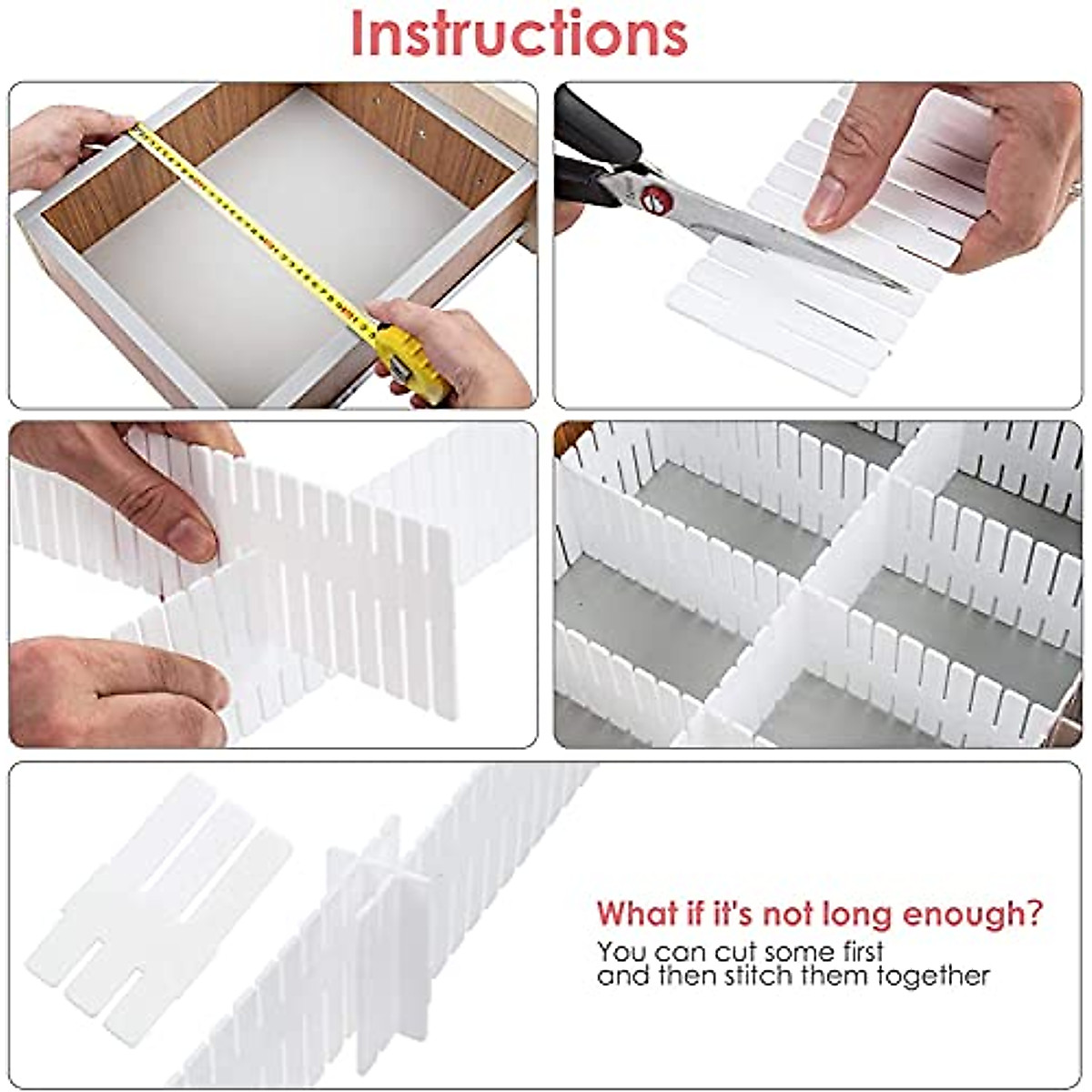 Instructions

What if it's not long enough?
You can cut some first and then stitch them together