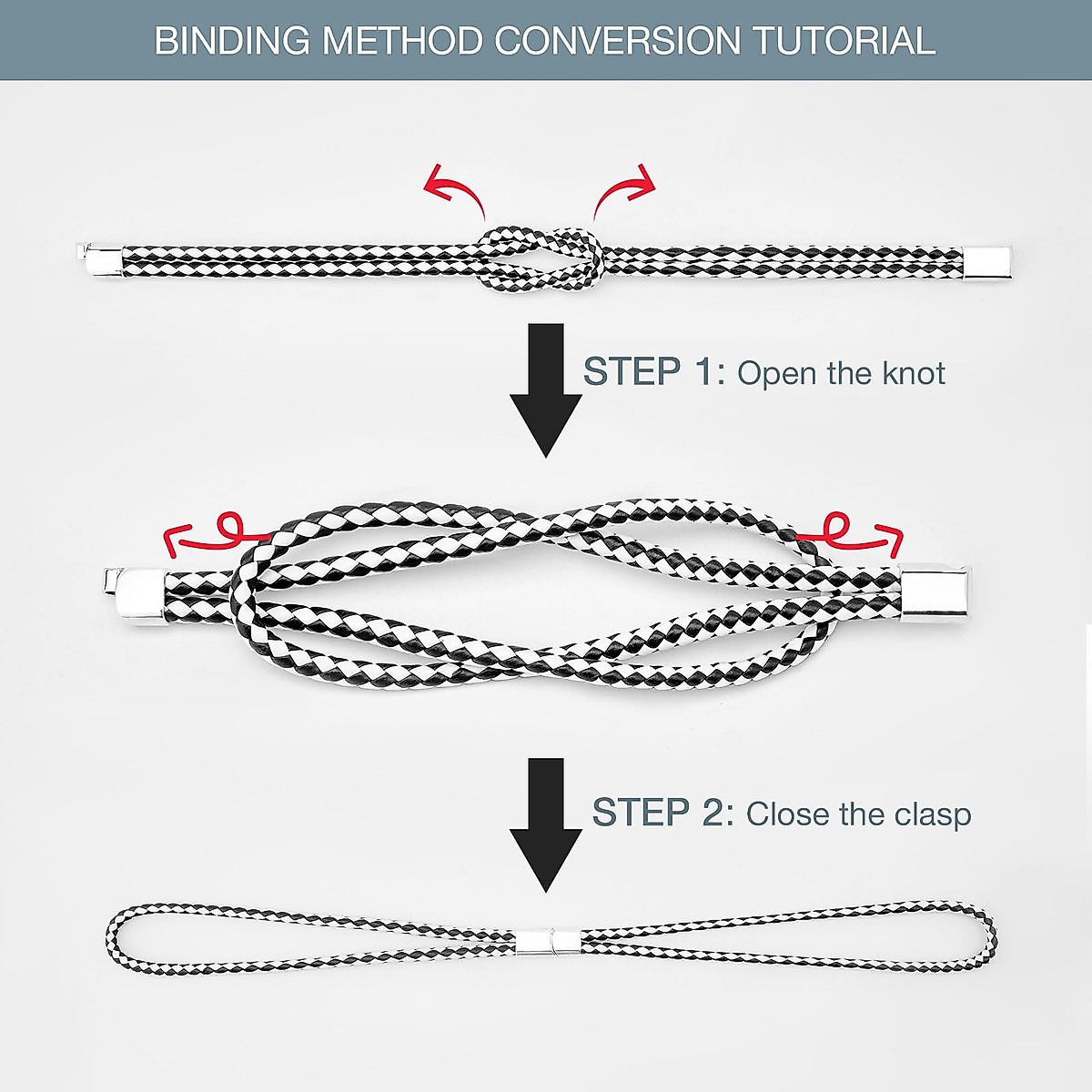 BINDING METHOD CONVERSION TUTORIAL

STEP 1: Open the knot

STEP 2: Close the clasp