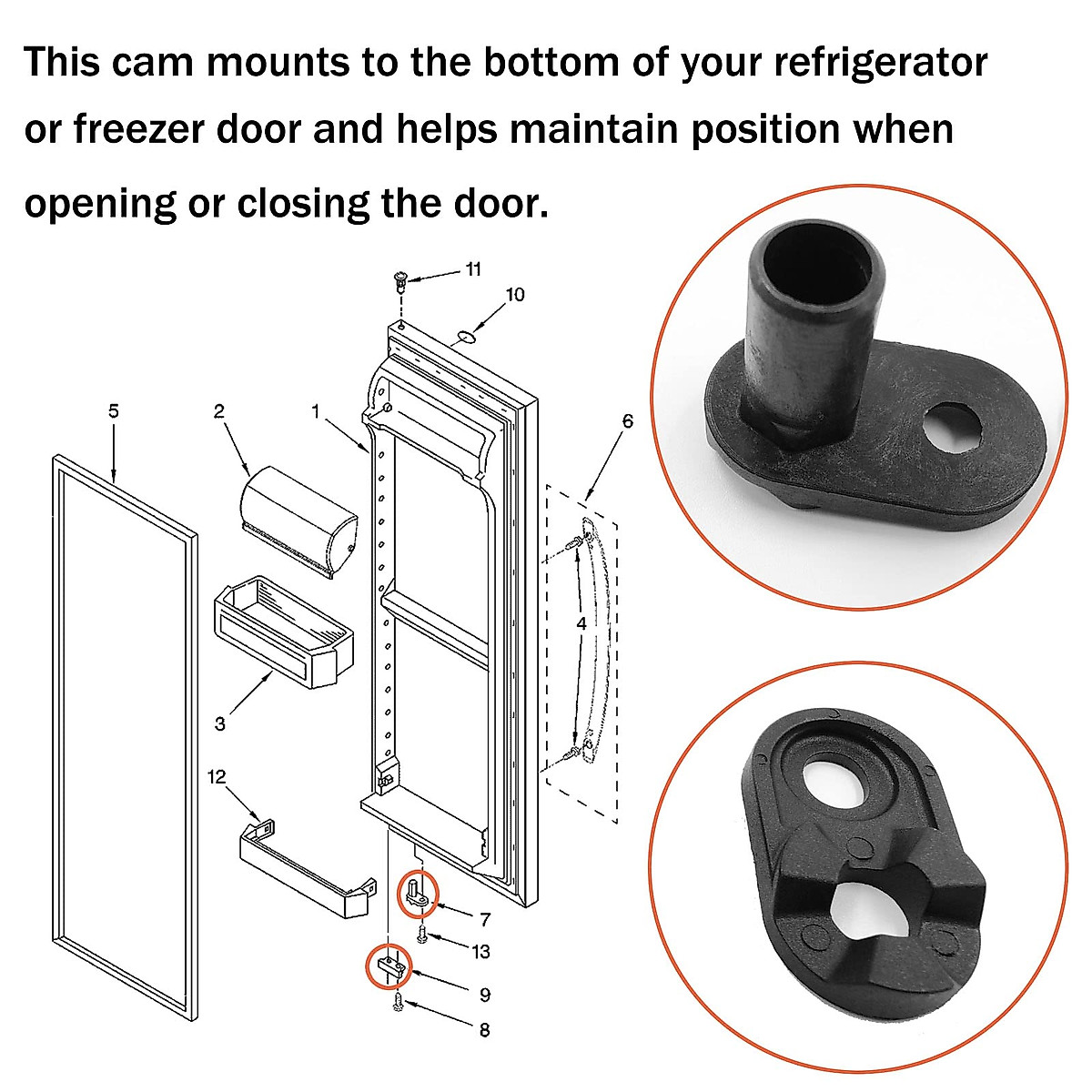 This cam mounts to the bottom of your refrigerator or freezer door and helps maintain position when opening or closing the door.

11
10
5
2
1
6
4
3
12
7
13
9
8