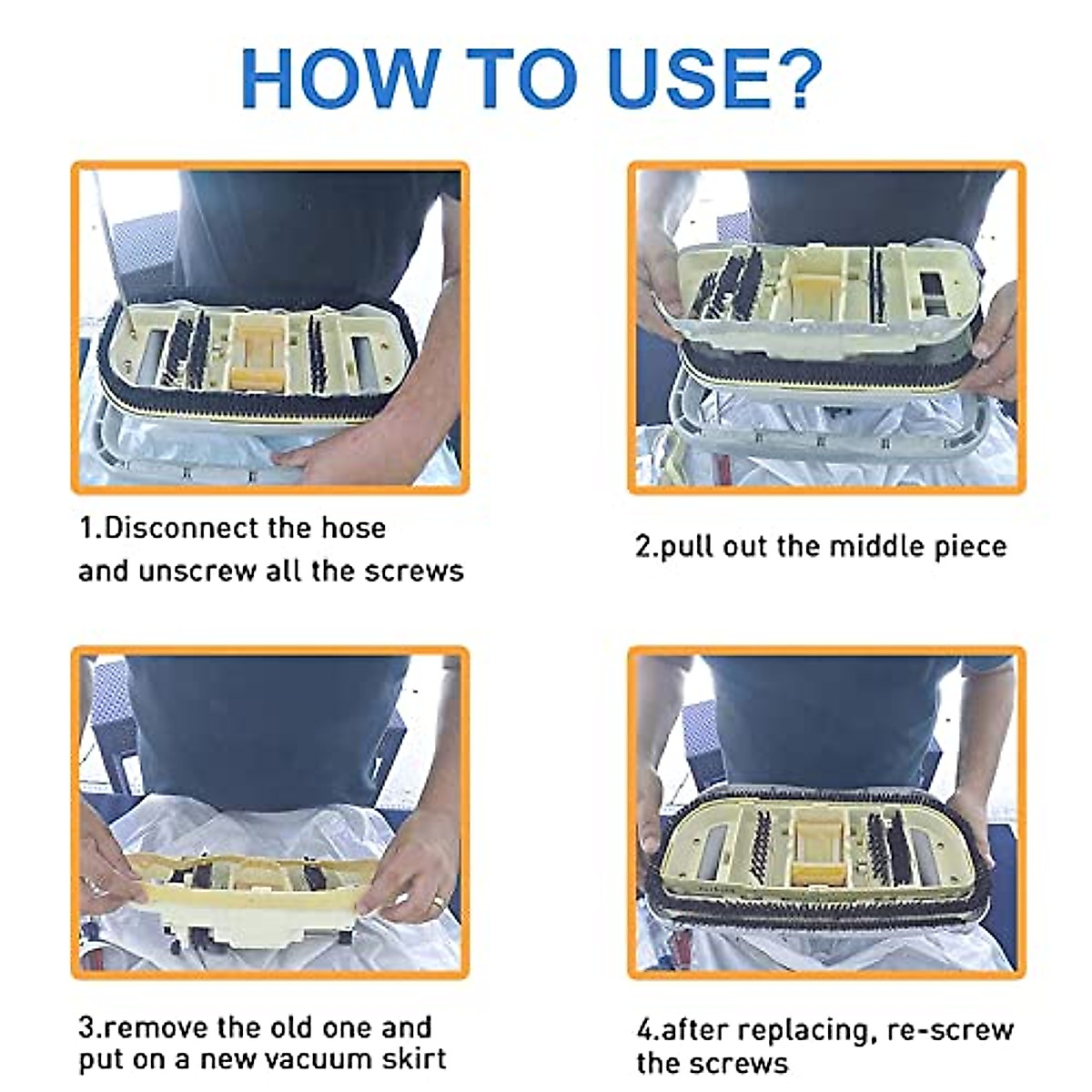 HOW TO USE?

1.Disconnect the hose and unscrew all the screws

2.pull out the middle piece

3.remove the old one and put on a new vacuum skirt

4.after replacing, re-screw the screws