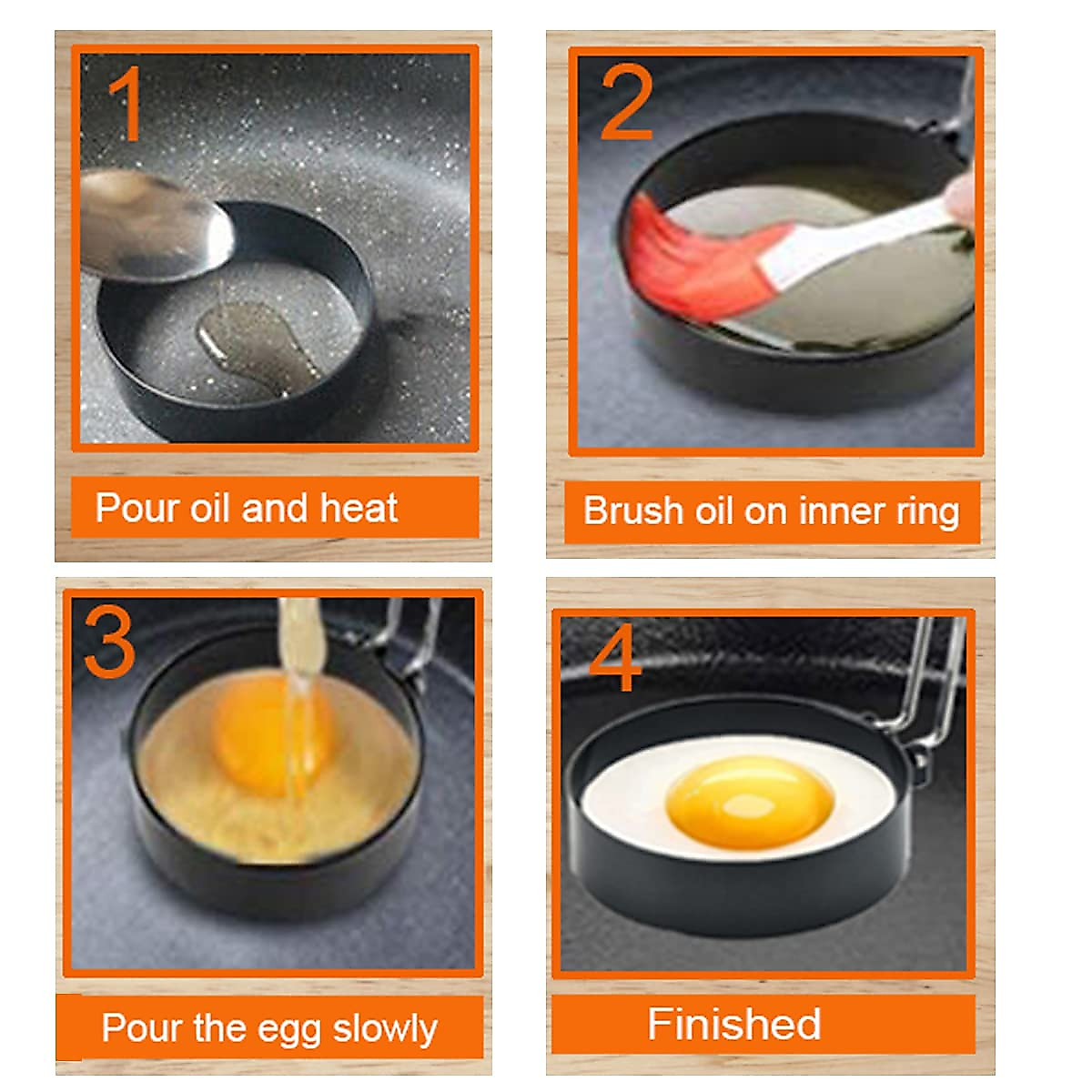 1

Pour oil and heat

2

Brush oil on inner ring

3

Pour the egg slowly

4

Finished