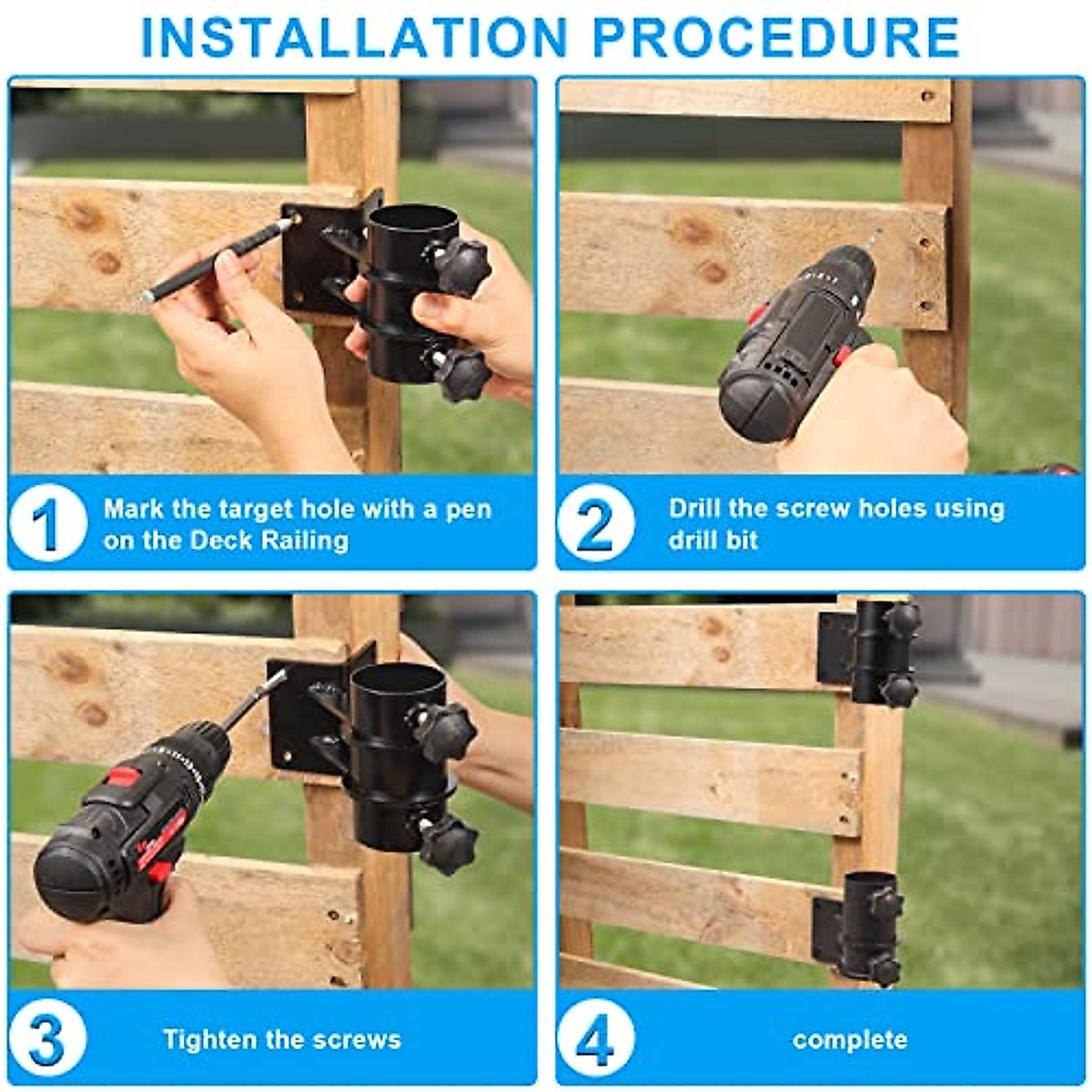 INSTALLATION PROCEDURE

1 Mark the target hole with a pen on the Deck Railing

2 Drill the screw holes using drill bit

3 Tighten the screws

4 complete