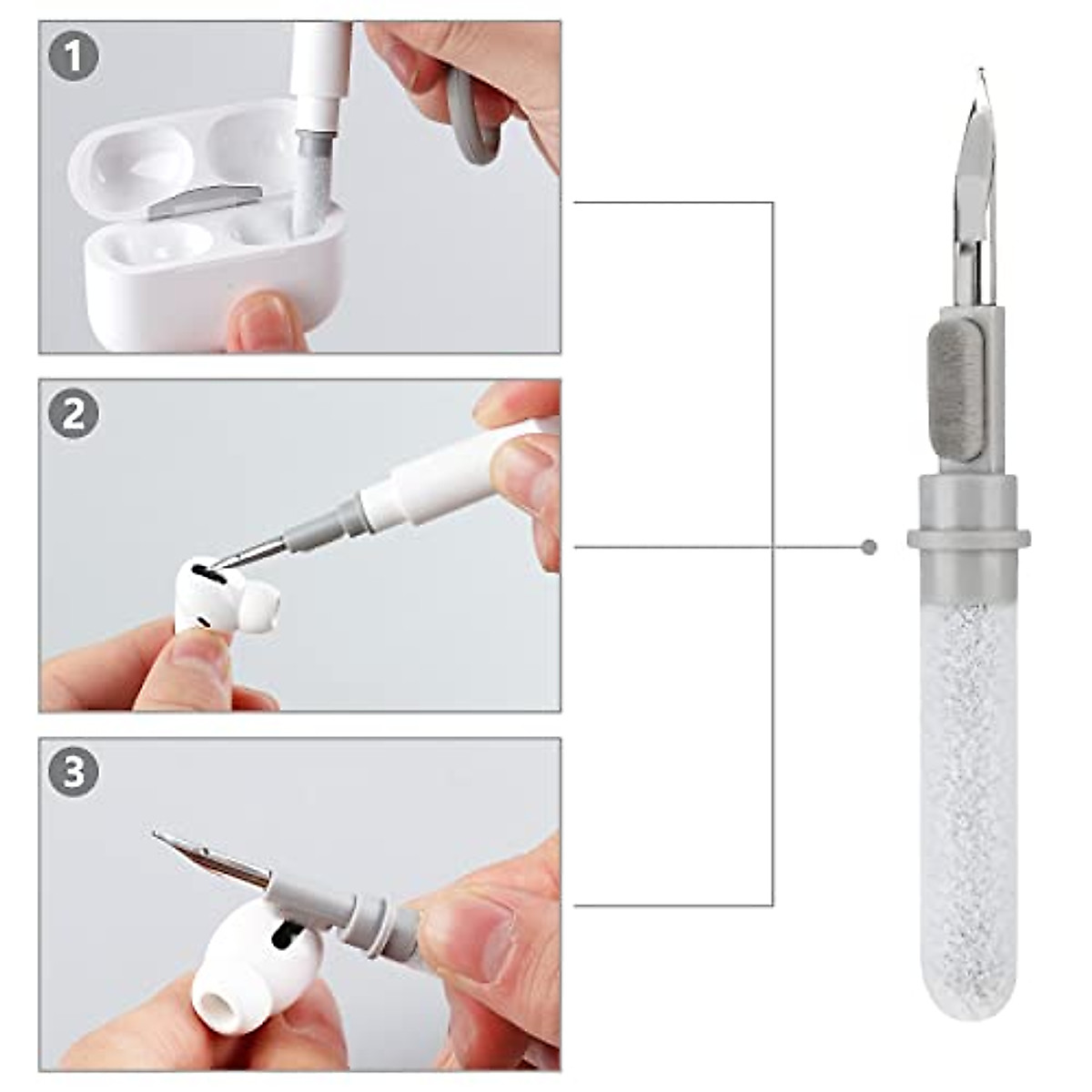 1

2

3