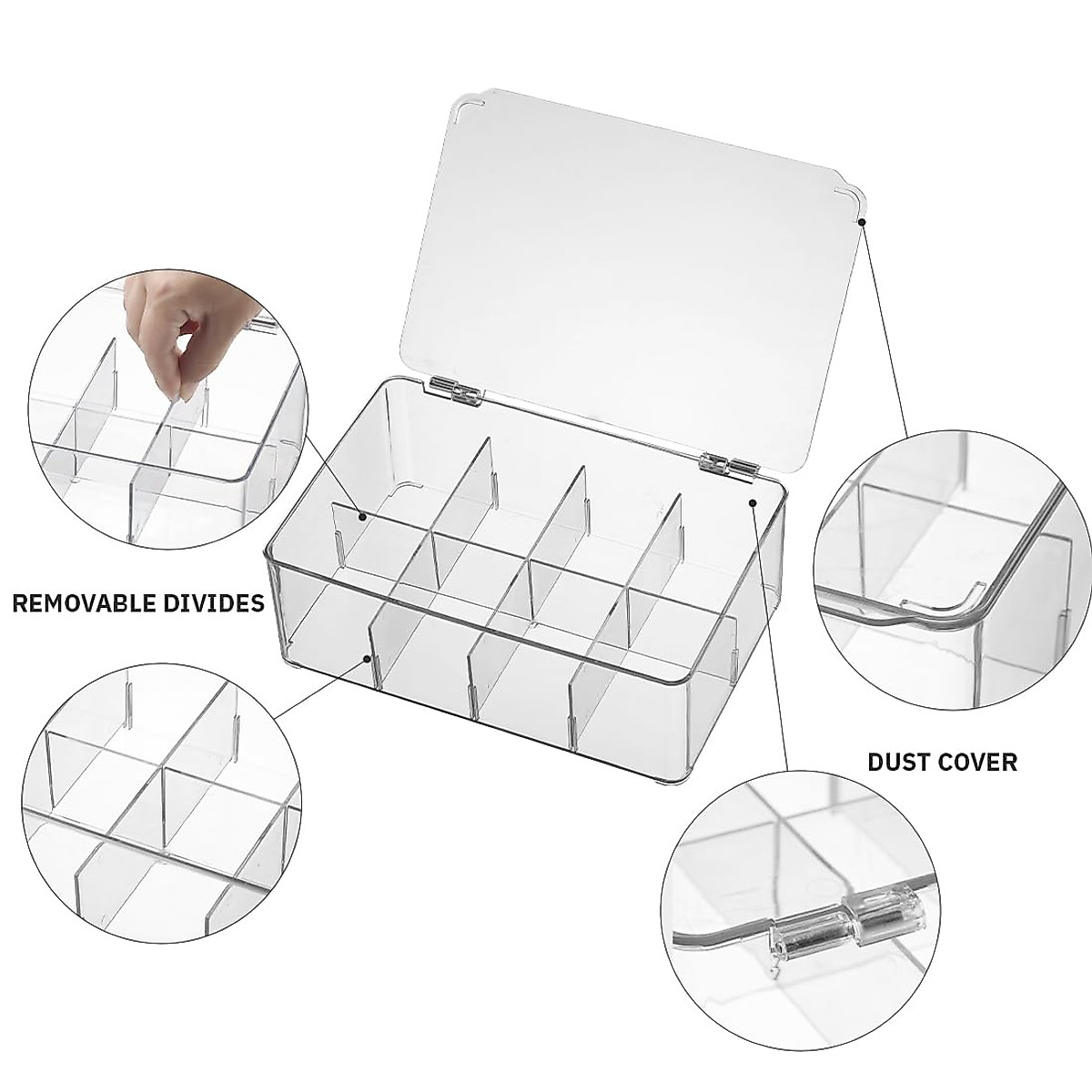 REMOVABLE DIVIDES

DUST COVER