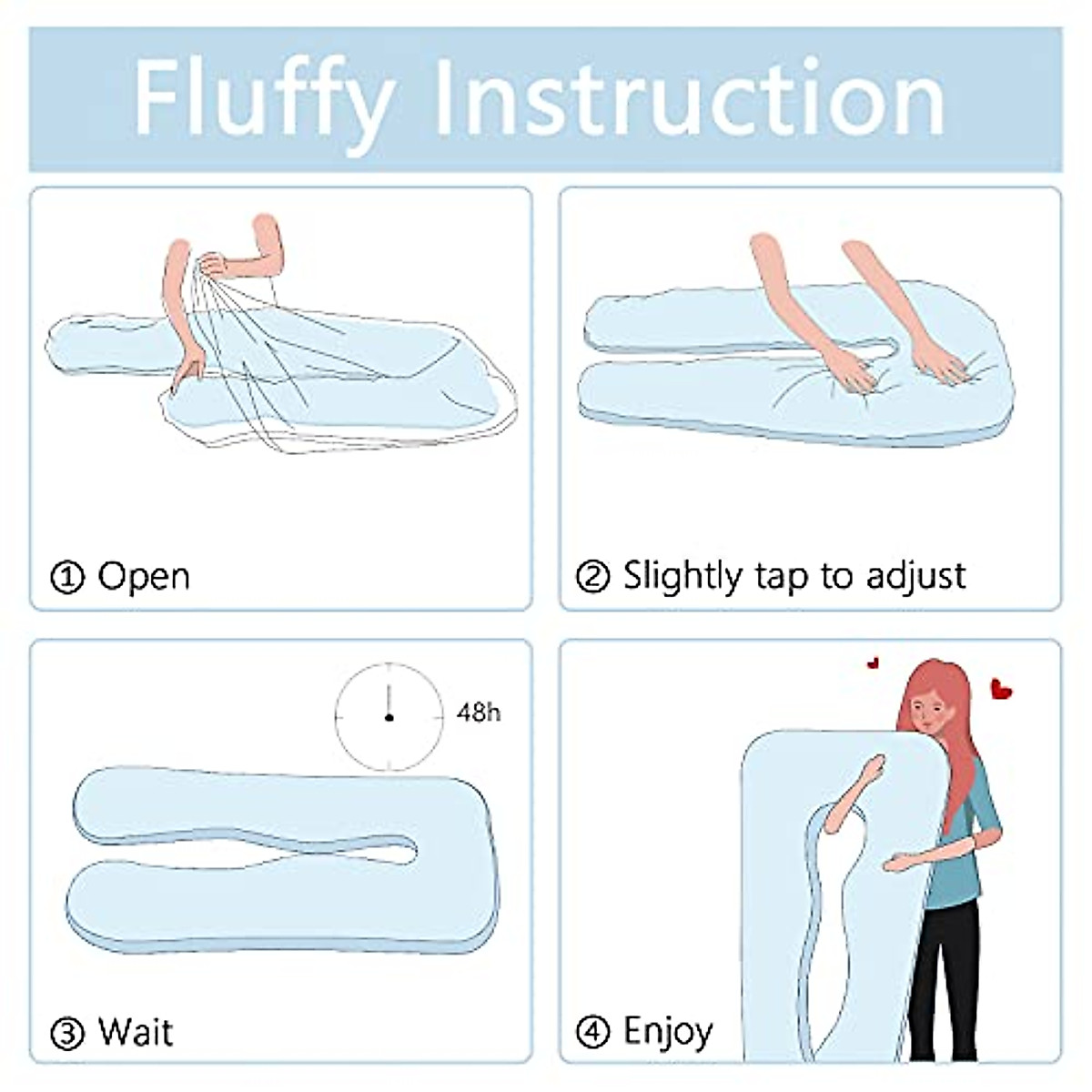 Fluffy Instruction

① Open

② Slightly tap to adjust

48h

③ Wait

④ Enjoy