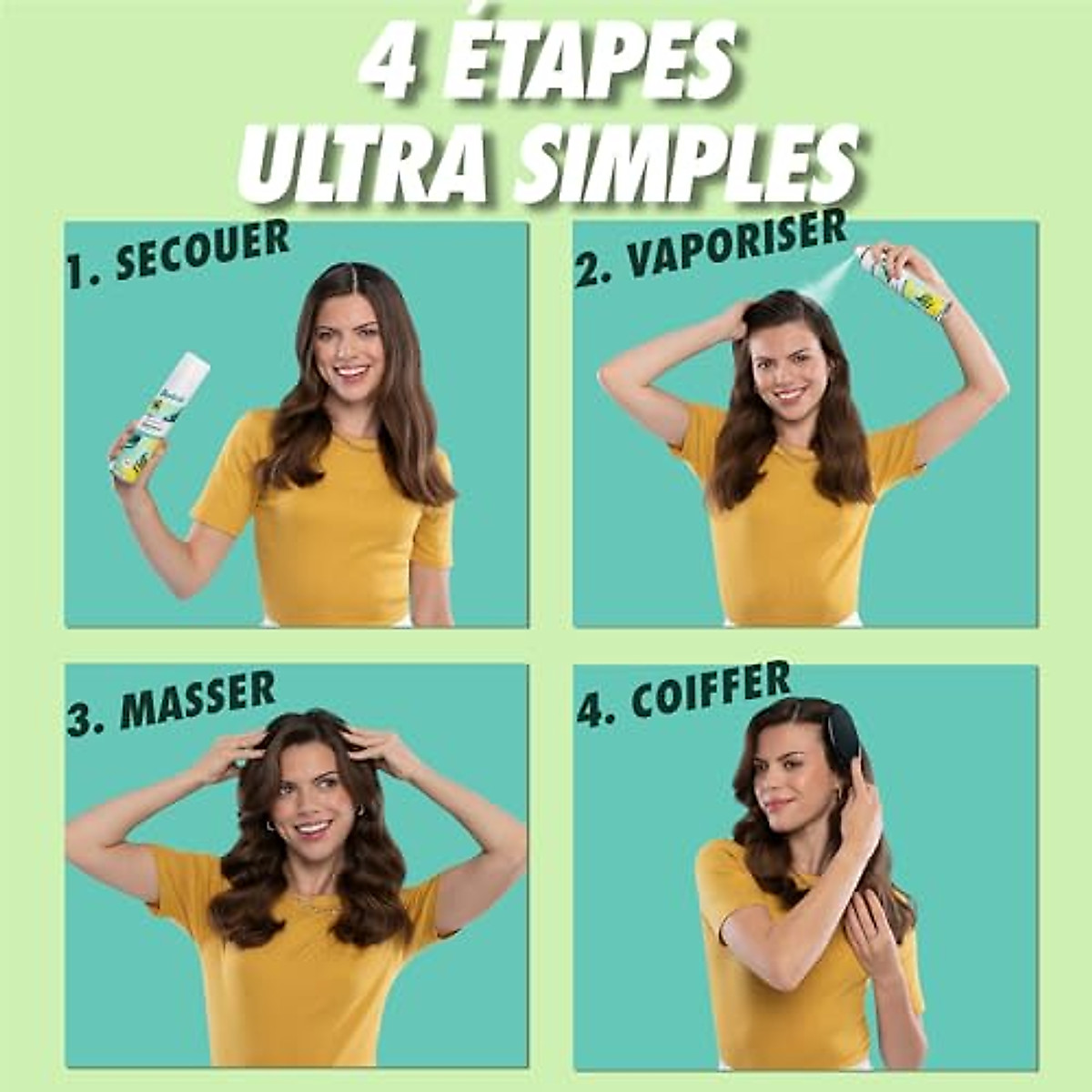 4 ÉTAPES ULTRA SIMPLES

1. SECOUER

2. VAPORISER

3. MASSER

4. COIFFER