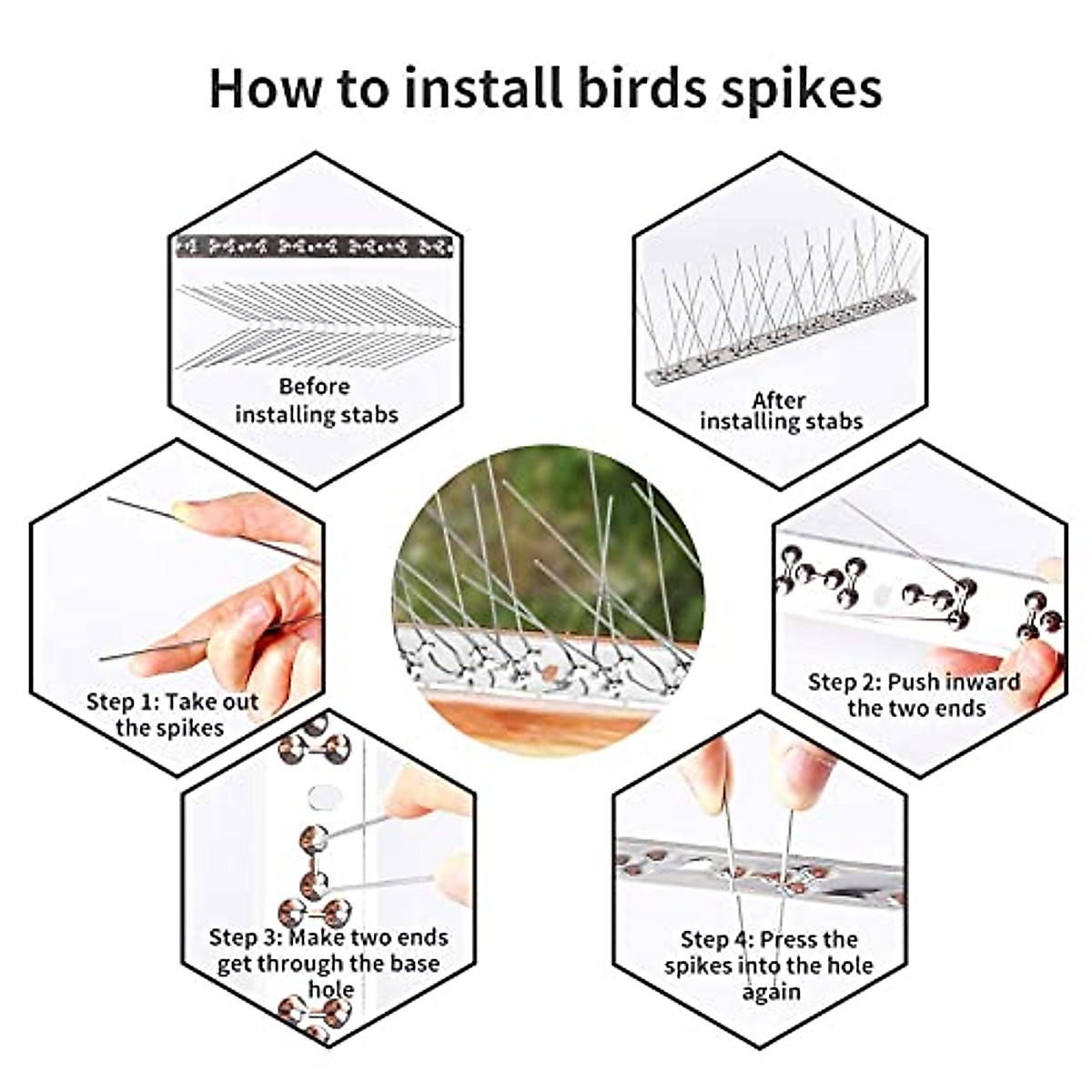 How to install birds spikes

Before installing stabs

After installing stabs

Step 1: Take out the spikes

Step 2: Push inward the two ends

Step 3: Make two ends get through the base hole

Step 4: Press the spikes into the hole again