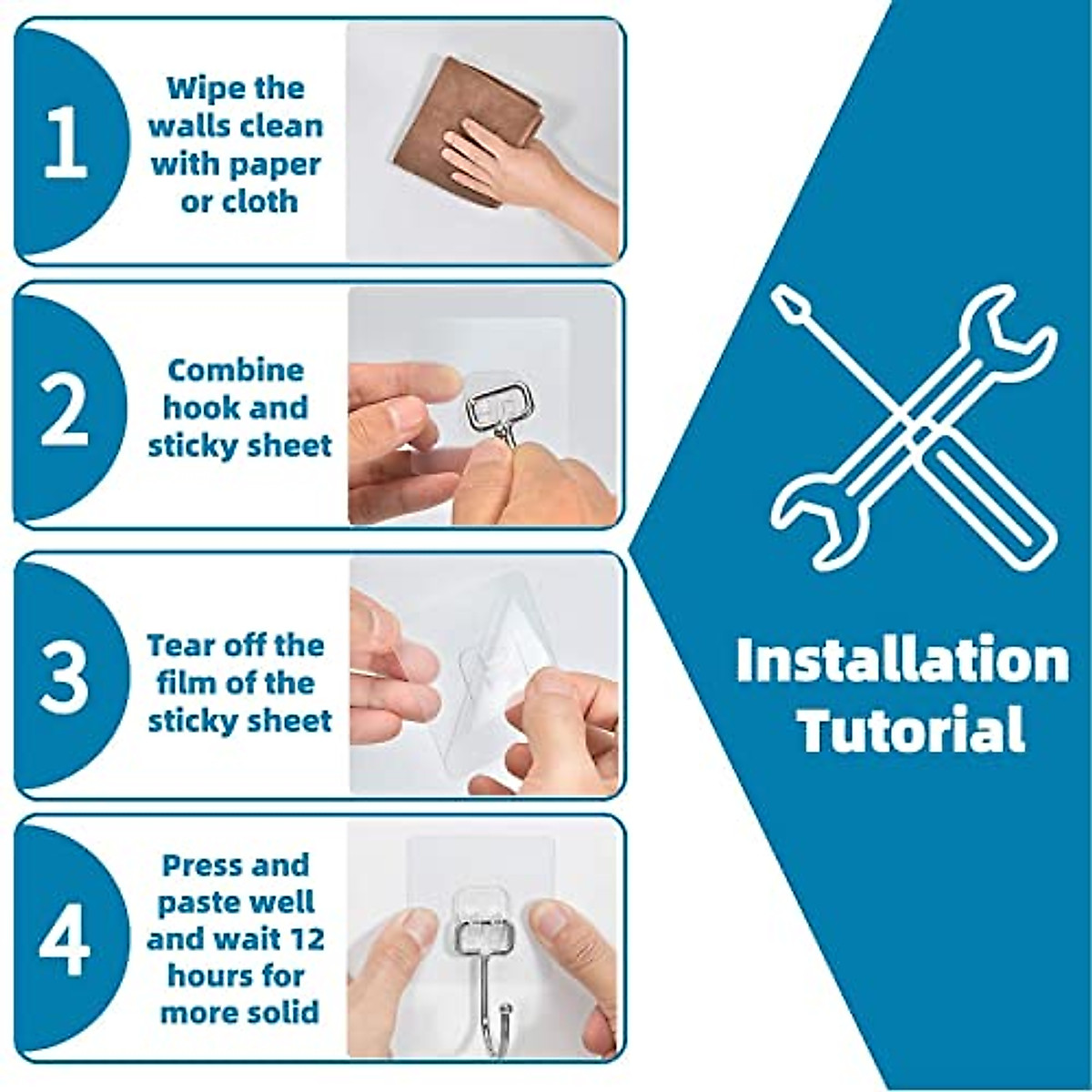 1

Wipe the walls clean with paper or cloth

2

Combine hook and sticky sheet

3

Tear off the film of the sticky sheet

4

Press and paste well and wait 12 hours for more solid

Installation Tutorial