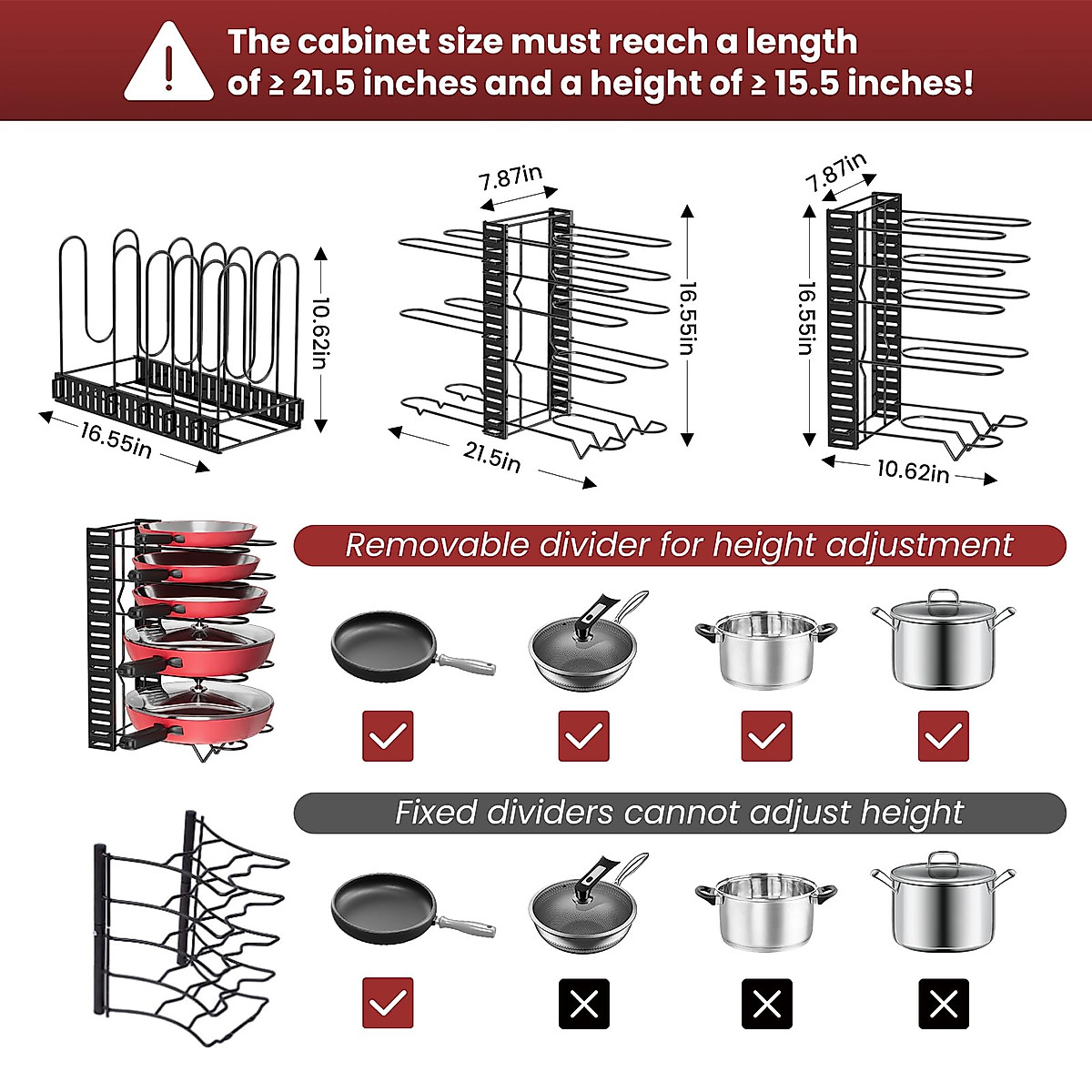 The cabinet size must reach a length of ≥ 21.5 inches and a height of ≥ 15.5 inches!

10.62in
16.55in

7.87in
16.55in
21.5in

7.87in
16.55in
10.62in

Removable divider for height adjustment

Fixed dividers cannot adjust height