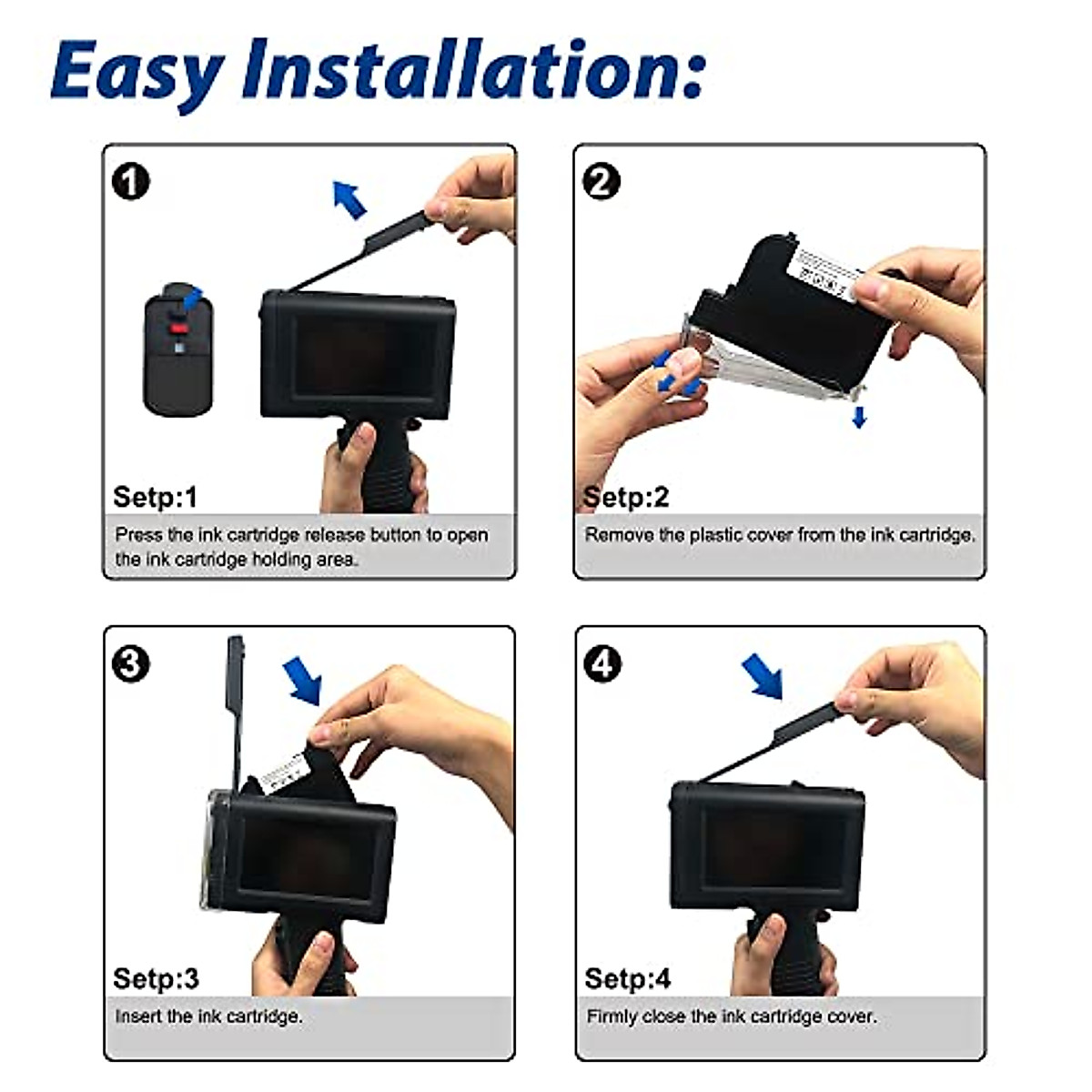 Easy Installation:

1

Setp:1

Press the ink cartridge release button to open the ink cartridge holding area.

2

Setp:2

Remove the plastic cover from the ink cartridge.

3

Setp:3

Insert the ink cartridge.

4

Setp:4

Firmly close the ink cartridge cover.