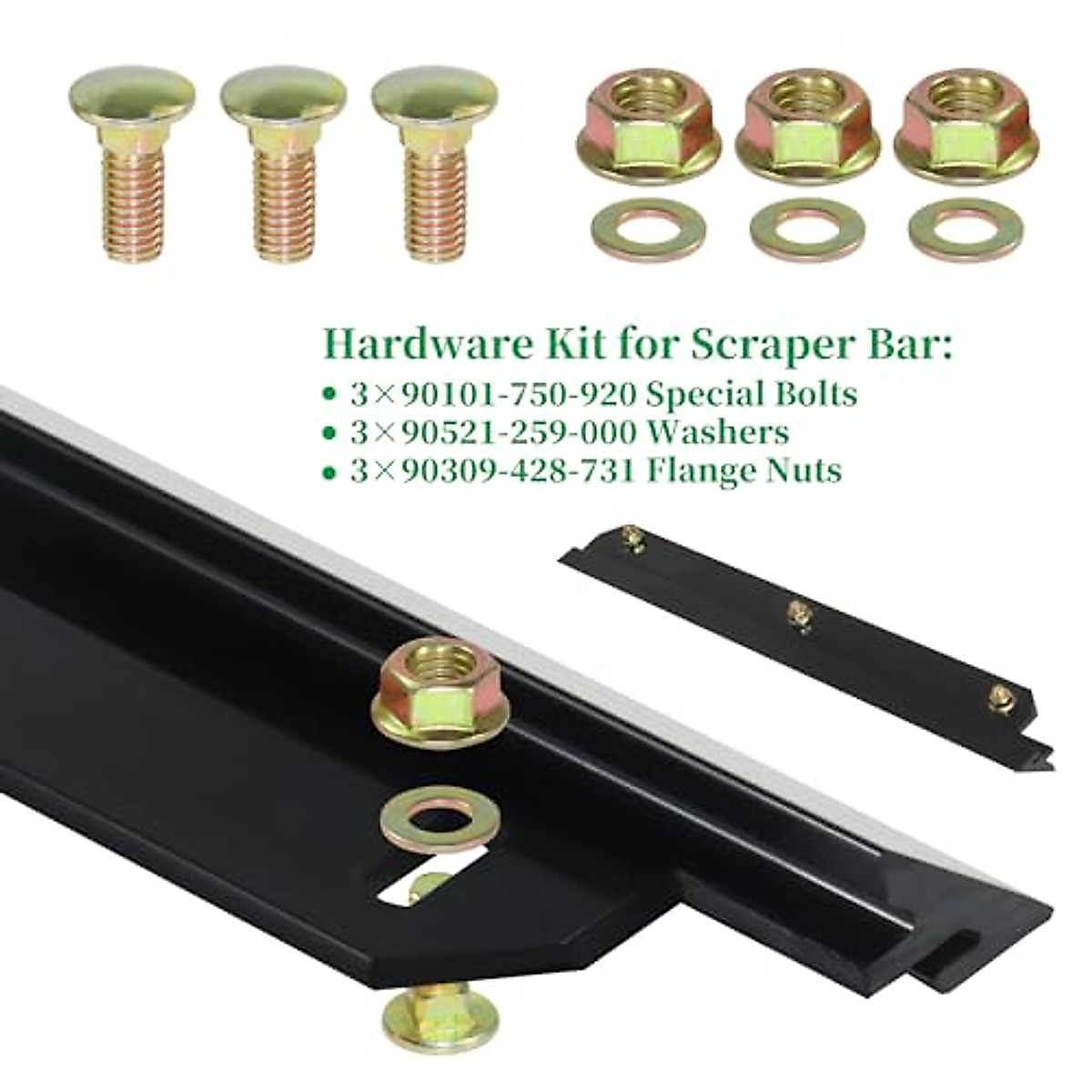 Hardware Kit for Scraper Bar:

• 3×90101-750-920 Special Bolts
• 3×90521-259-000 Washers
• 3×90309-428-731 Flange Nuts