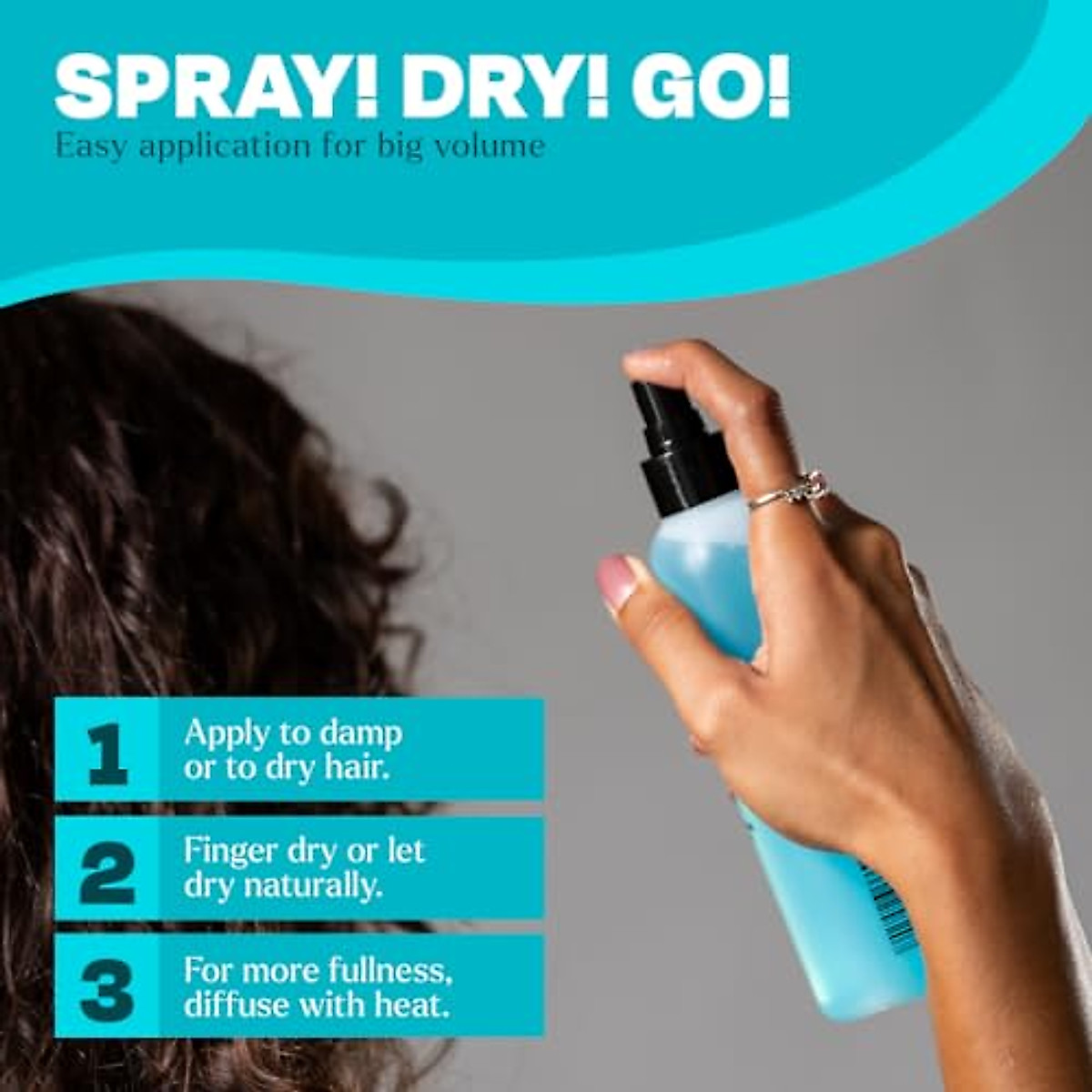 SPRAY! DRY! GO!
Easy application for big volume

1 Apply to damp or to dry hair.

2 Finger dry or let dry naturally.

3 For more fullness, diffuse with heat.