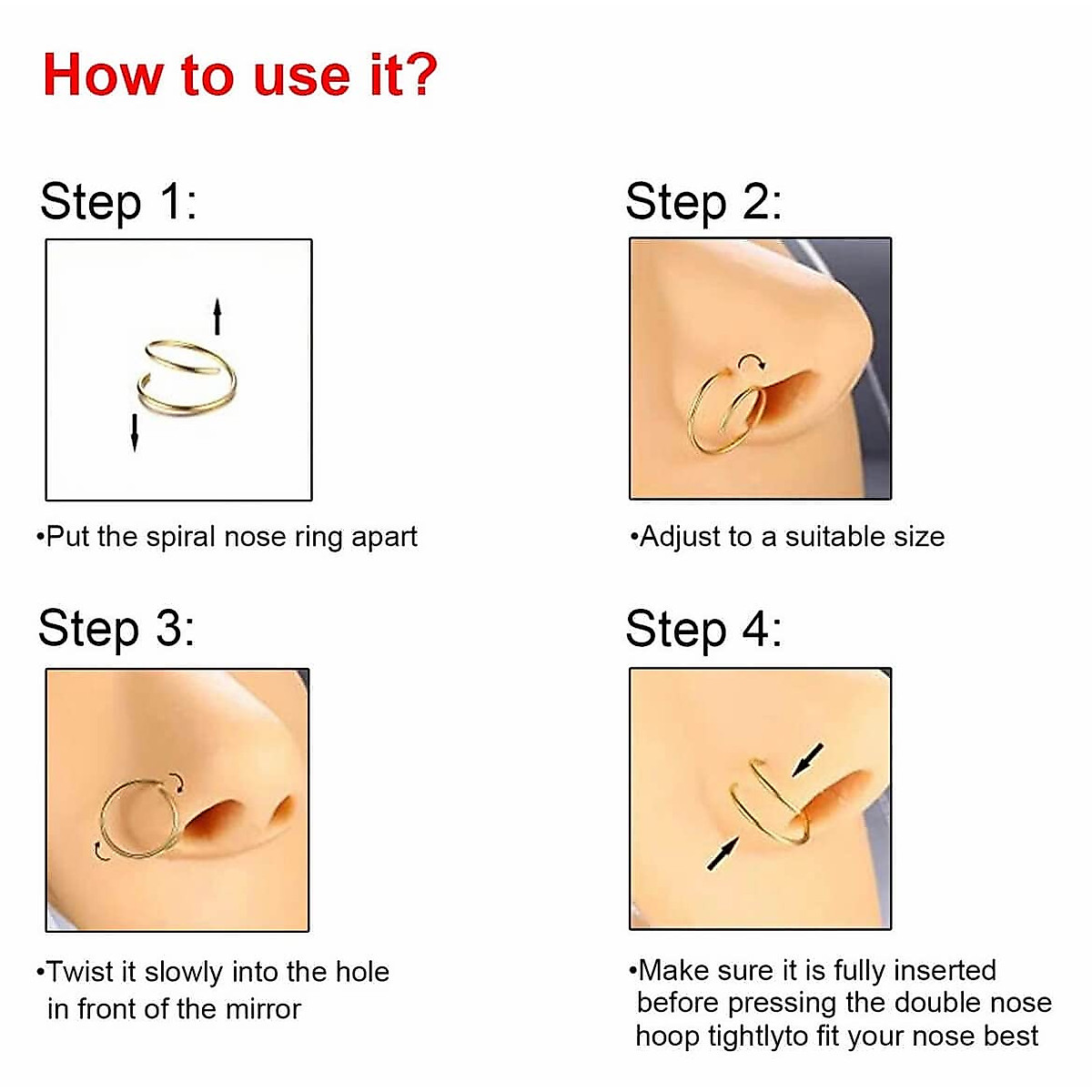 How to use it?

Step 1:

•Put the spiral nose ring apart

Step 2:

•Adjust to a suitable size

Step 3:

•Twist it slowly into the hole in front of the mirror

Step 4:

•Make sure it is fully inserted before pressing the double nose hoop tightlyto fit your nose best