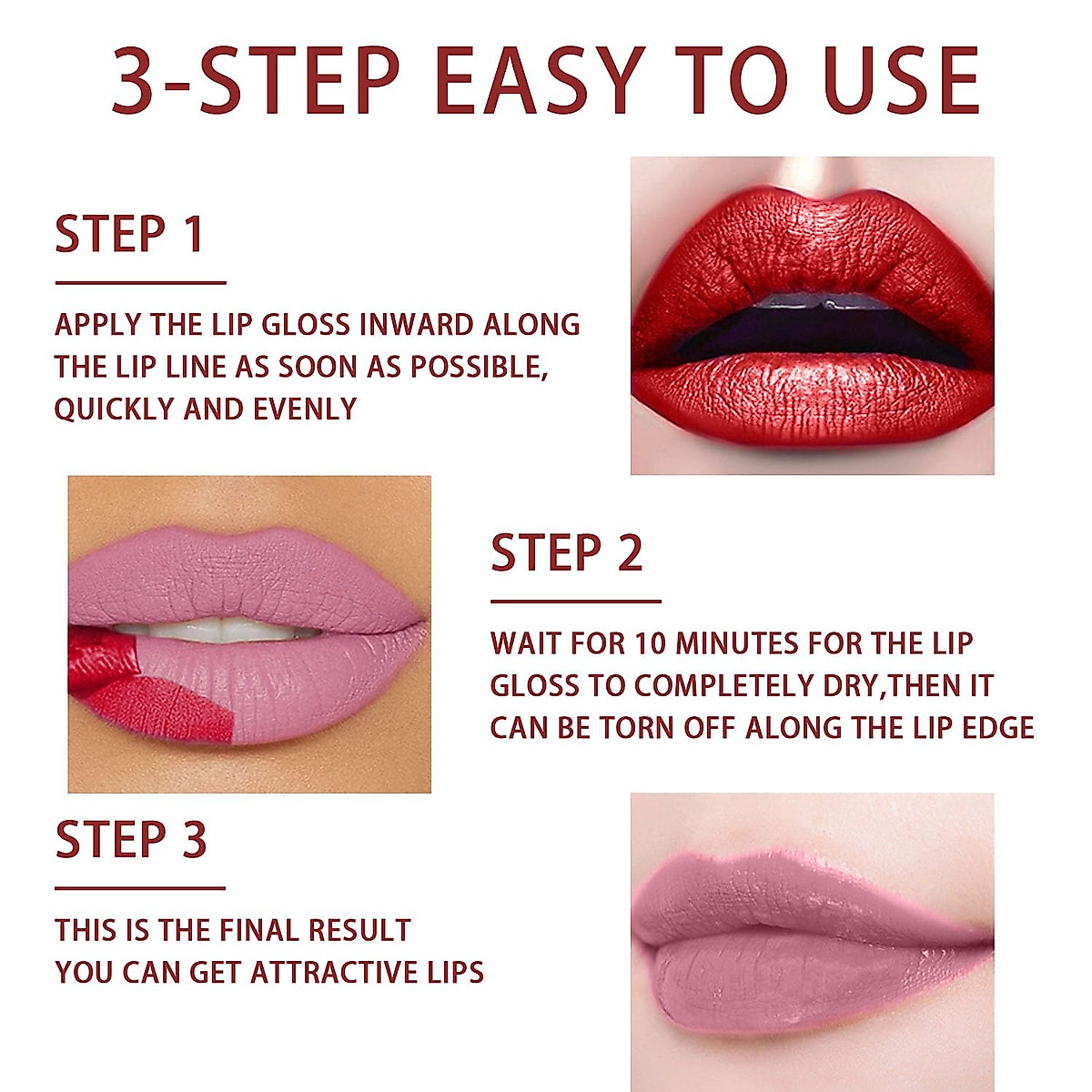 3-STEP EASY TO USE

STEP 1

APPLY THE LIP GLOSS INWARD ALONG THE LIP LINE AS SOON AS POSSIBLE, QUICKLY AND EVENLY

STEP 2

WAIT FOR 10 MINUTES FOR THE LIP GLOSS TO COMPLETELY DRY,THEN IT CAN BE TORN OFF ALONG THE LIP EDGE

STEP 3

THIS IS THE FINAL RESULT
YOU CAN GET ATTRACTIVE LIPS