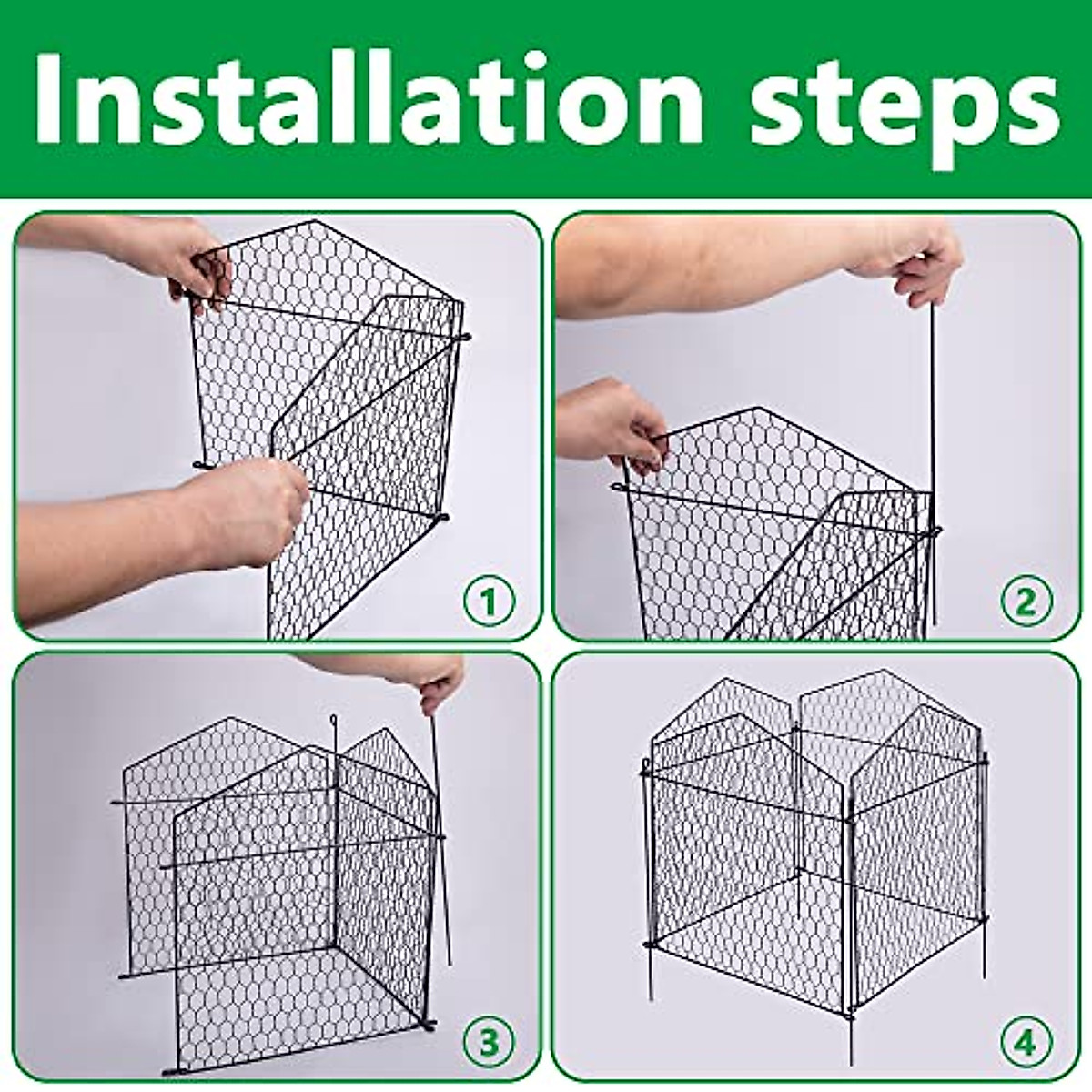 Installation steps

1

2

3

4