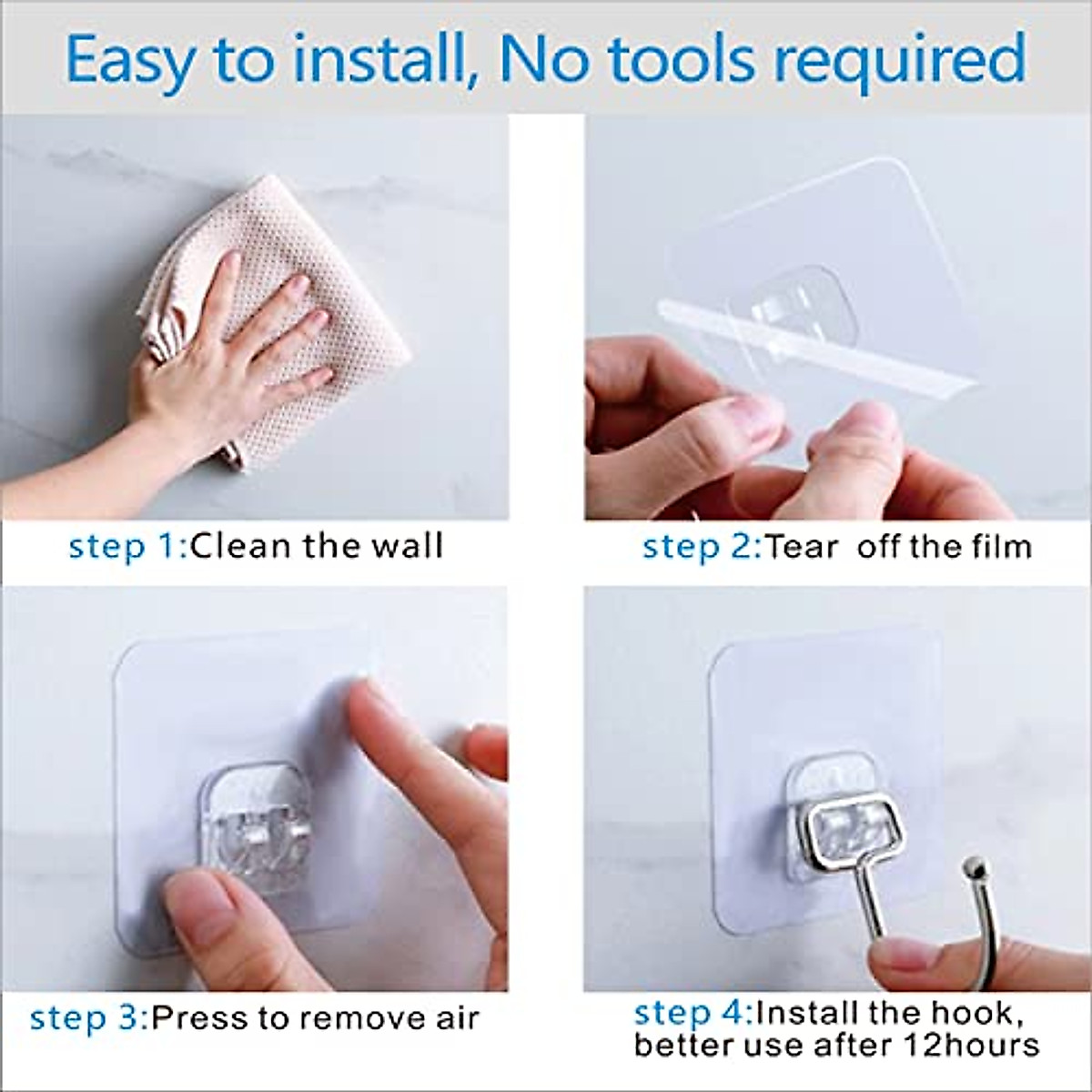 Easy to install, No tools required

step 1:Clean the wall

step 2:Tear off the film

step 3:Press to remove air

step 4:Install the hook, better use after 12hours