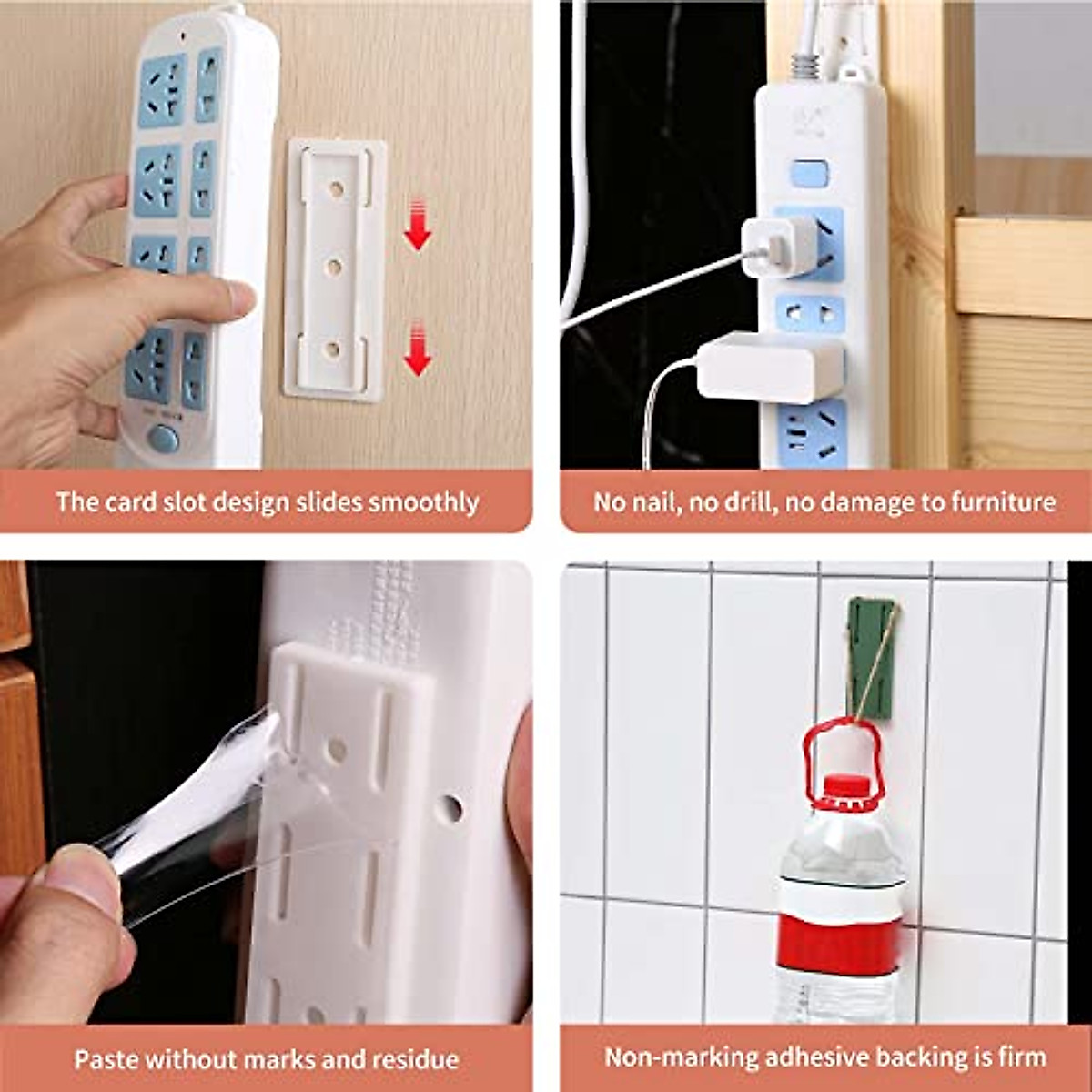 The card slot design slides smoothly

No nail, no drill, no damage to furniture

Paste without marks and residue

Non-marking adhesive backing is firm