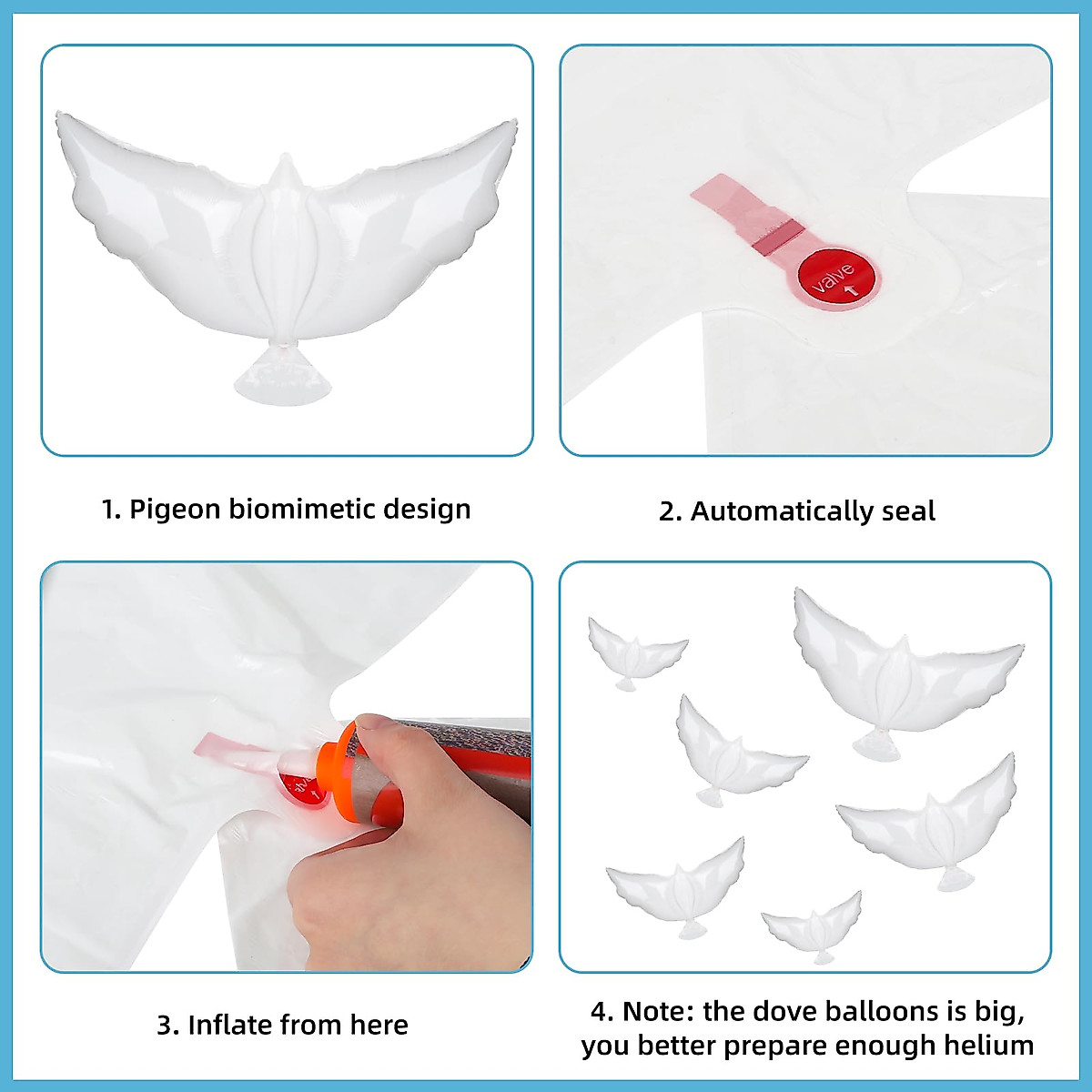 valve

1. Pigeon biomimetic design

2. Automatically seal

3. Inflate from here

4. Note: the dove balloons is big, you better prepare enough helium