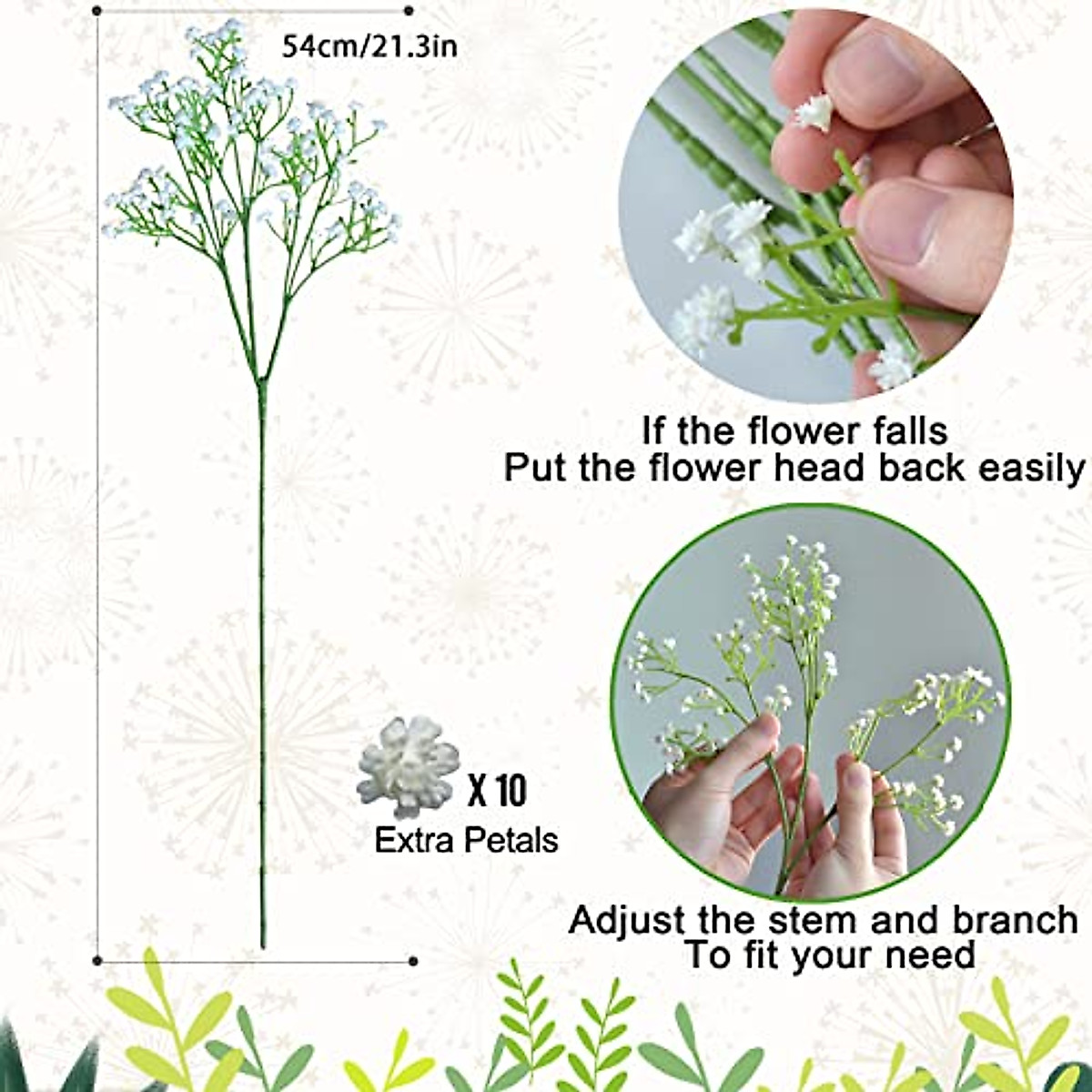 54cm/21.3in

If the flower falls
Put the flower head back easily

X 10
Extra Petals

Adjust the stem and branch
To fit your need