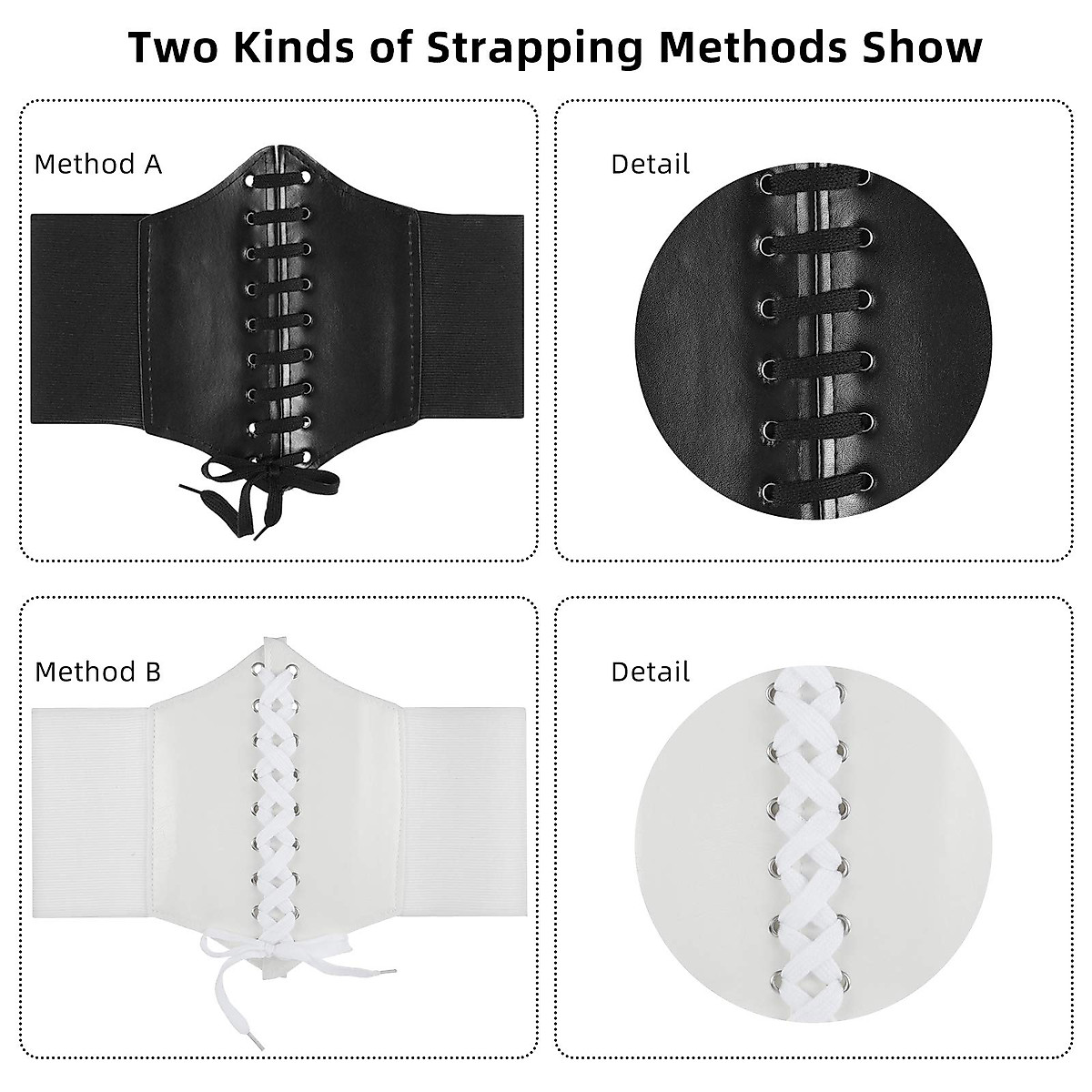 Two Kinds of Strapping Methods Show

Method A

Detail

Method B

Detail