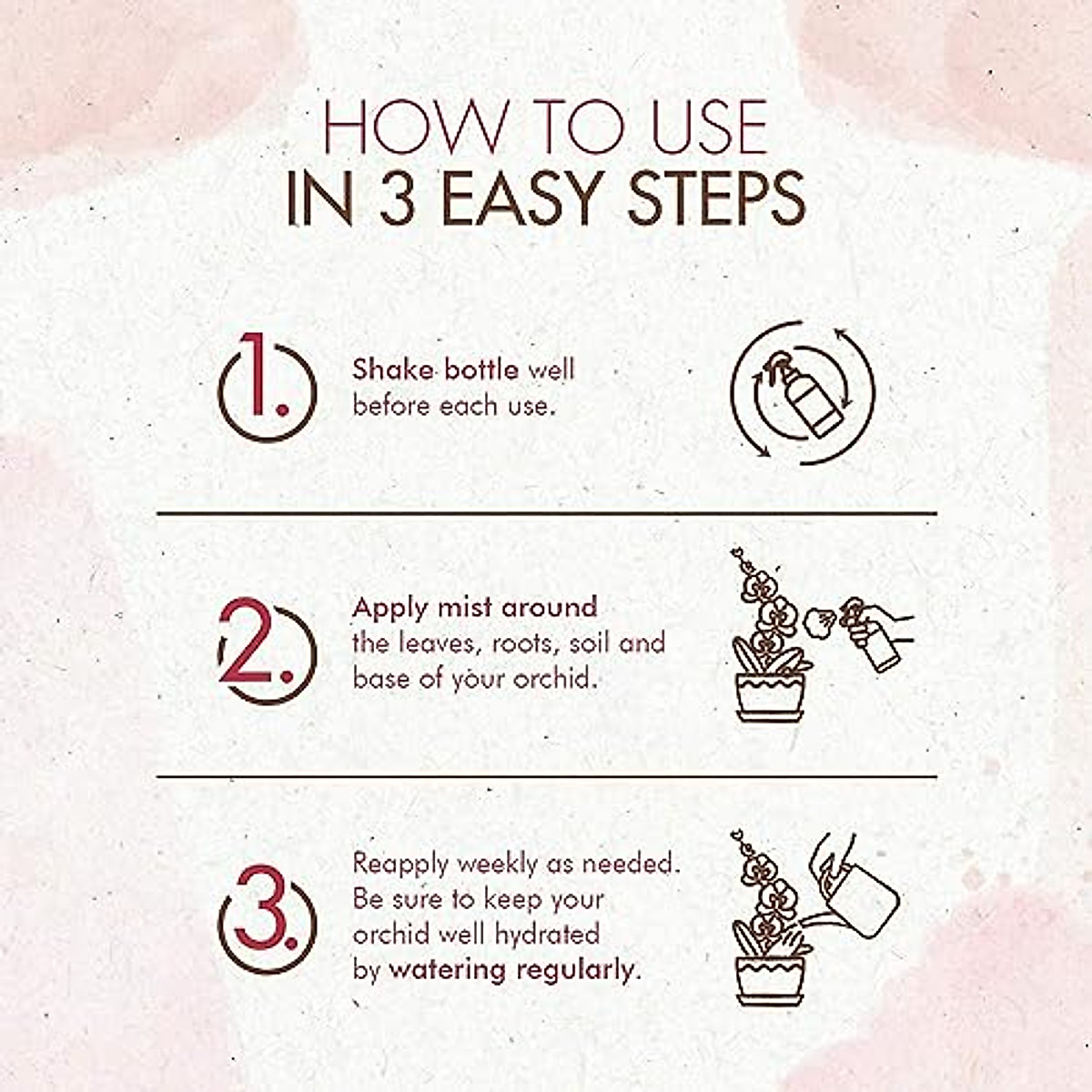 HOW TO USE
IN 3 EASY STEPS

1. Shake bottle well before each use.

2. Apply mist around the leaves, roots, soil and base of your orchid.

3. Reapply weekly as needed. Be sure to keep your orchid well hydrated by watering regularly.