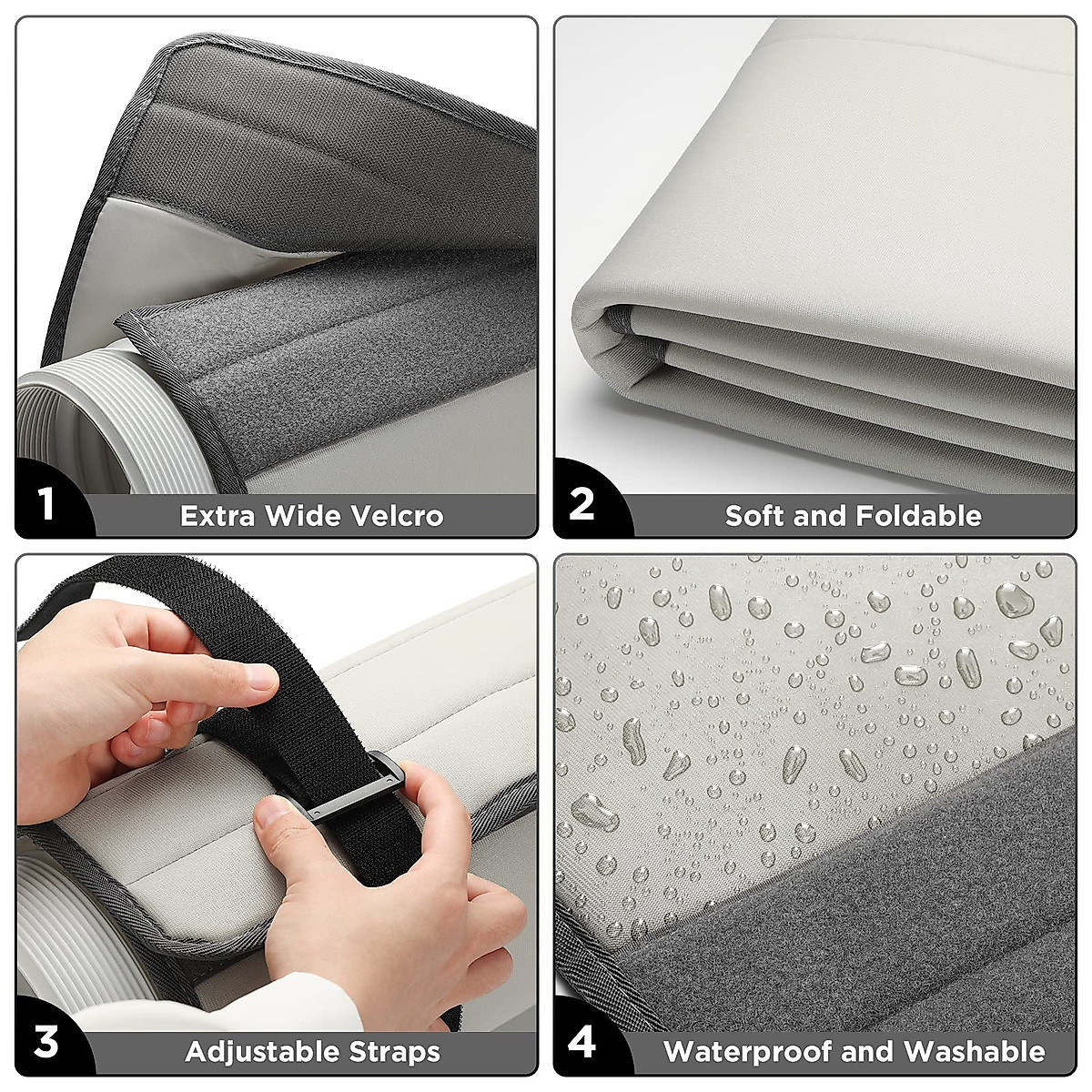 1 Extra Wide Velcro

2 Soft and Foldable

3 Adjustable Straps

4 Waterproof and Washable