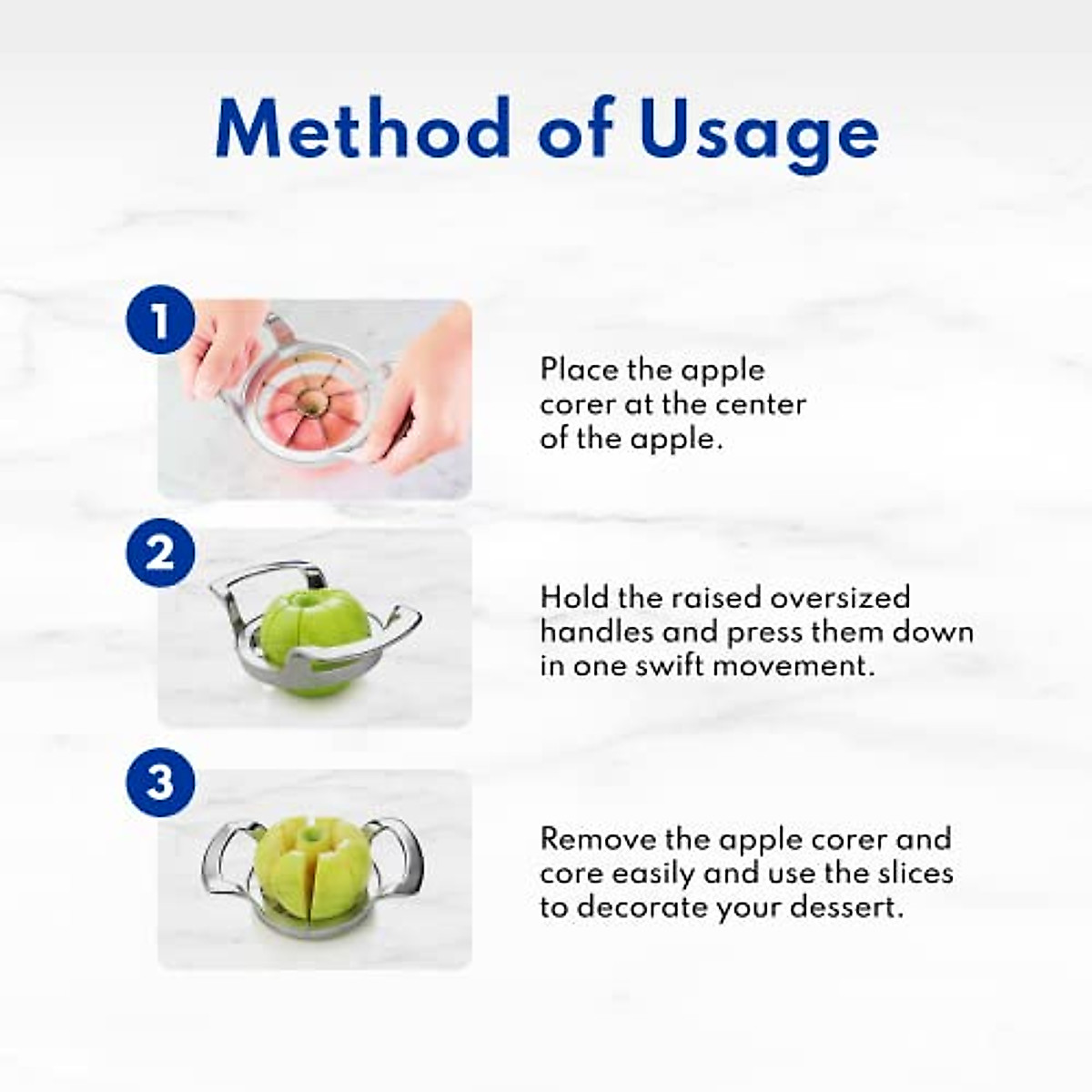 Method of Usage

1

Place the apple corer at the center of the apple.

2

Hold the raised oversized handles and press them down in one swift movement.

3

Remove the apple corer and core easily and use the slices to decorate your dessert.