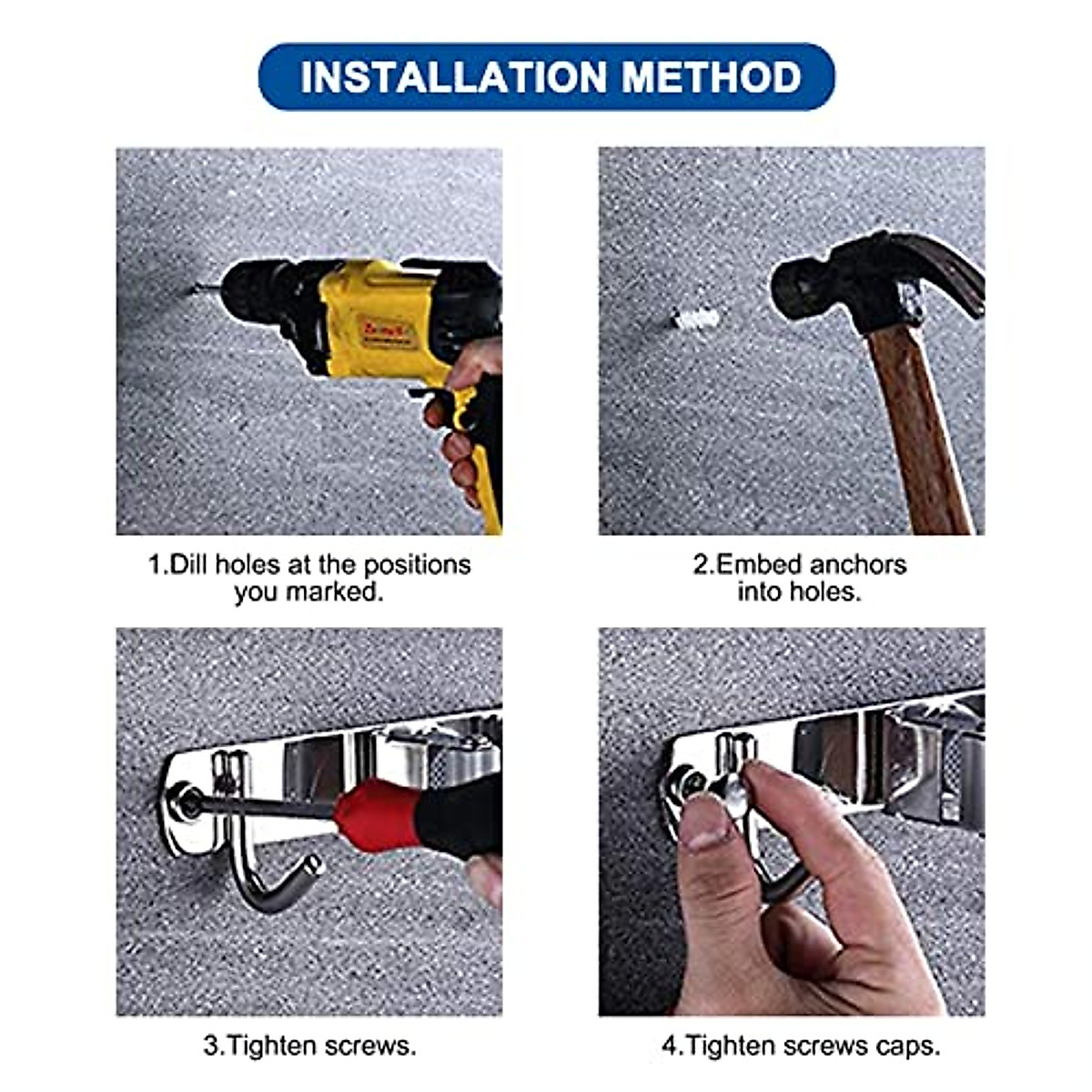 INSTALLATION METHOD

1.Dill holes at the positions you marked.

2.Embed anchors into holes.

3.Tighten screws.

4.Tighten screws caps.