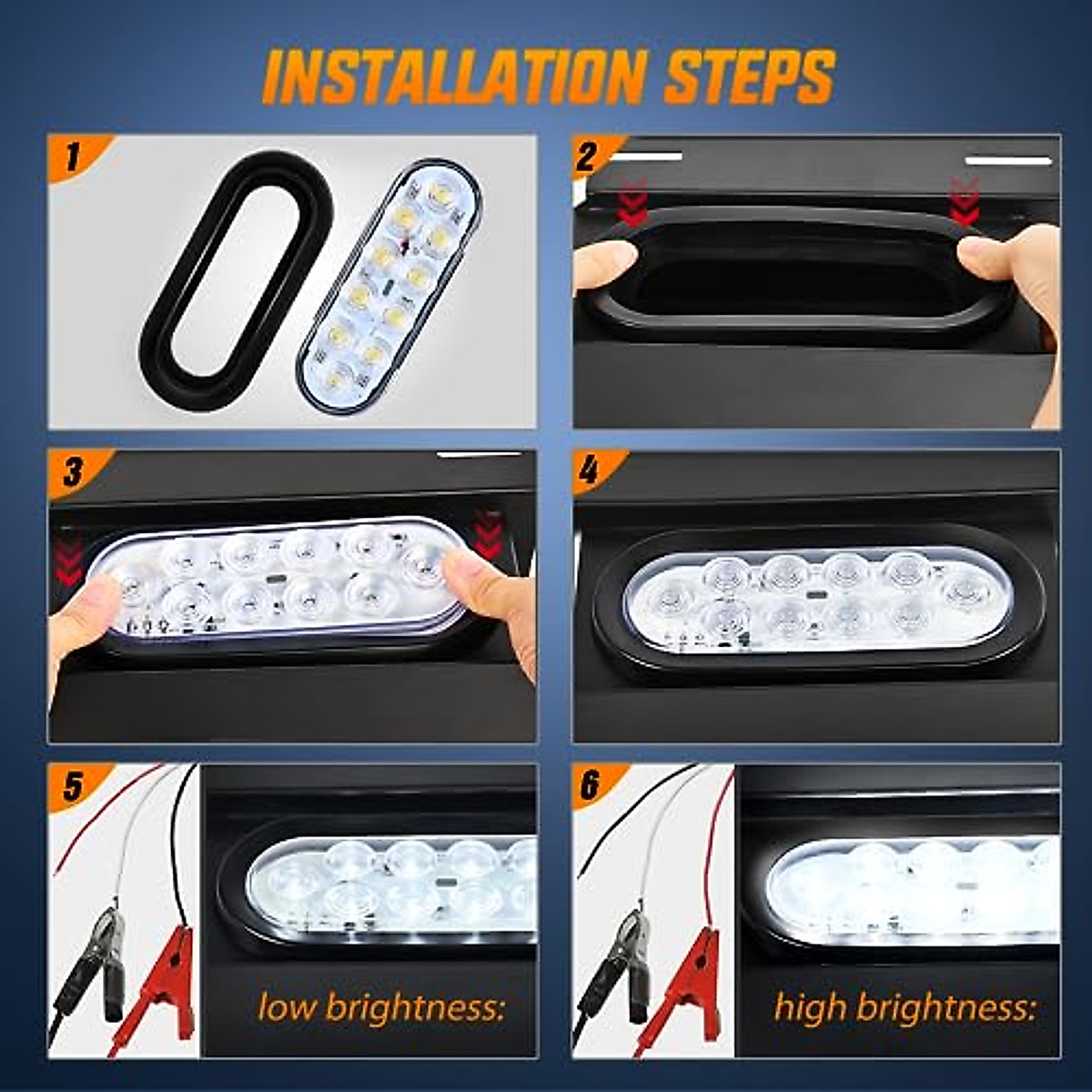 INSTALLATION STEPS

1

2

3

4

5

low brightness:

6

high brightness: