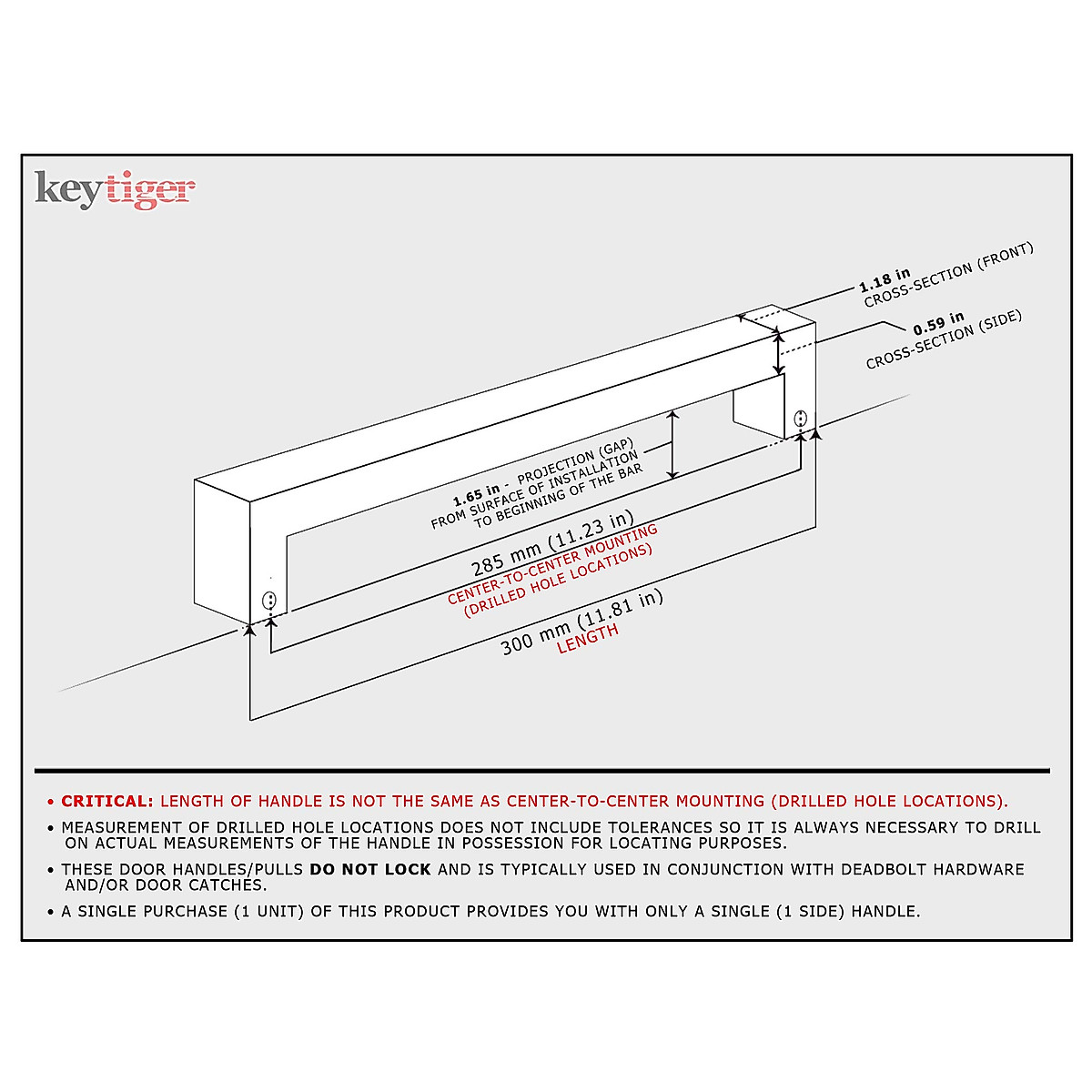 keytiger

1.18 in
CROSS-SECTION (FRONT)

0.59 in
CROSS-SECTION (SIDE)

1.65 in - PROJECTION (GAP) FROM SURFACE OF INSTALLATION TO BEGINNING OF THE BAR

285 mm (11.23 in)
CENTER-TO-CENTER MOUNTING
(DRILLED HOLE LOCATIONS)

300 mm (11.81 in)
LENGTH

• CRITICAL: LENGTH OF HANDLE IS NOT THE SAME AS CENTER-TO-CENTER MOUNTING (DRILLED HOLE LOCATIONS).

• MEASUREMENT OF DRILLED HOLE LOCATIONS DOES NOT INCLUDE TOLERANCES SO IT IS ALWAYS NECESSARY TO DRILL ON ACTUAL MEASUREMENTS OF THE HANDLE IN POSSESSION FOR LOCATING PURPOSES.

• THESE DOOR HANDLES/PULLS DO NOT LOCK AND IS TYPICALLY USED IN CONJUNCTION WITH DEADBOLT HARDWARE AND/OR DOOR CATCHES.

• A SINGLE PURCHASE (1 UNIT) OF THIS PRODUCT PROVIDES YOU WITH ONLY A SINGLE (1 SIDE) HANDLE.