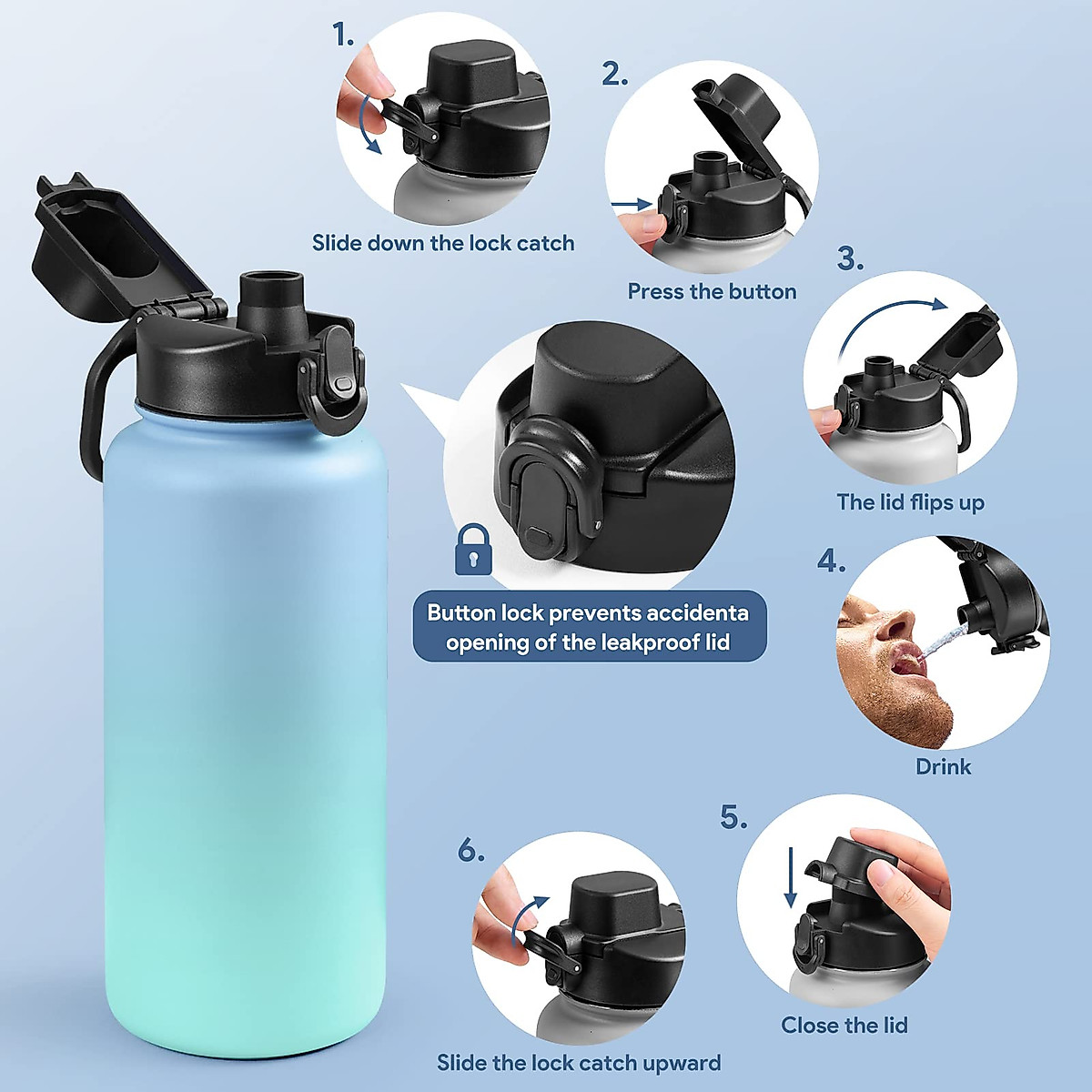 1.

Slide down the lock catch

2.

Press the button

3.

The lid flips up

Button lock prevents accidenta opening of the leakproof lid

4.

Drink

5.

Close the lid

6.

Slide the lock catch upward