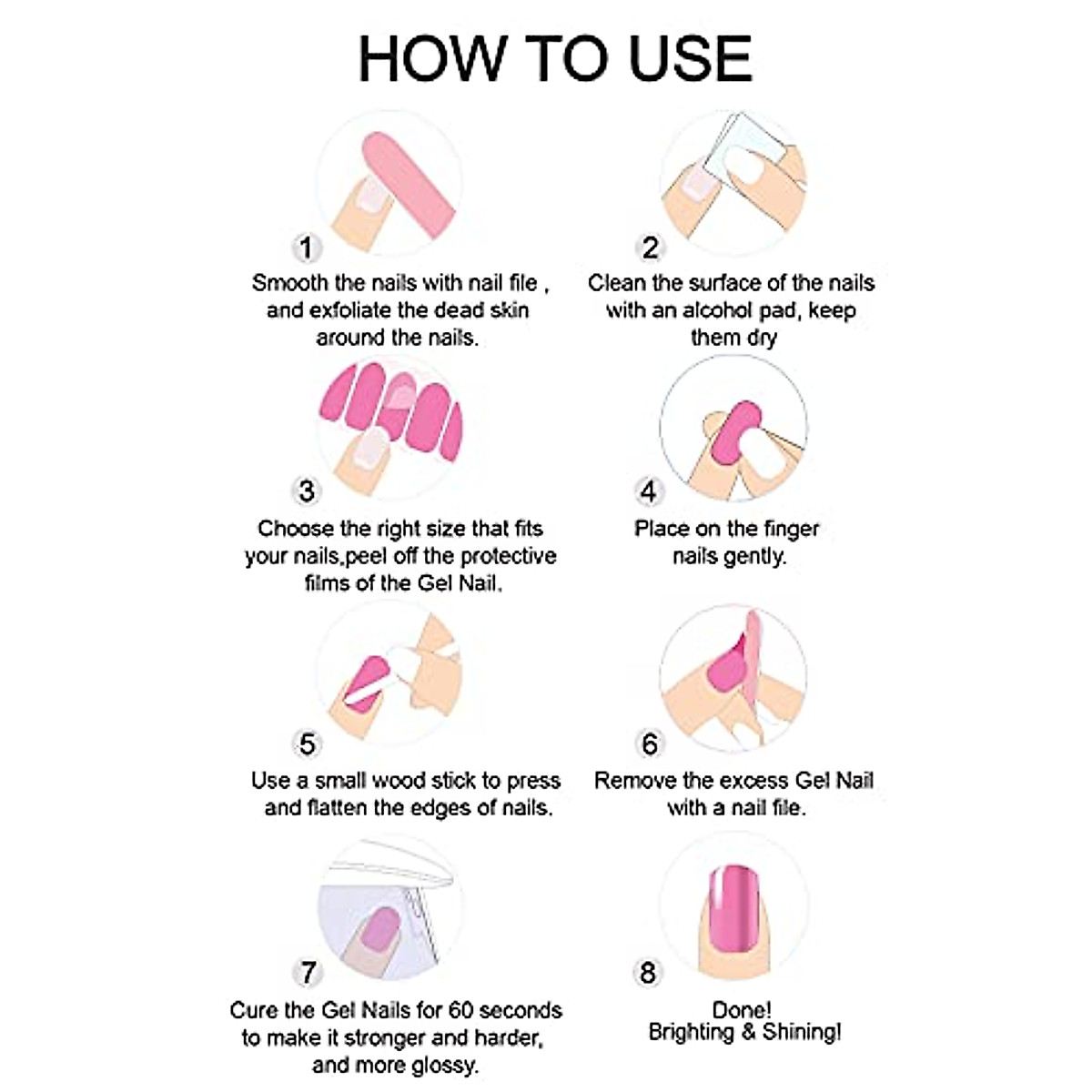 HOW TO USE

1
Smooth the nails with nail file , and exfoliate the dead skin around the nails.

2
Clean the surface of the nails with an alcohol pad, keep them dry

3
Choose the right size that fits your nails,peel off the protective films of the Gel Nail.

4
Place on the finger nails gently.

5
Use a small wood stick to press and flatten the edges of nails.

6
Remove the excess Gel Nail with a nail file.

7
Cure the Gel Nails for 60 seconds to make it stronger and harder, and more glossy.

8
Done!
Brighting & Shining!