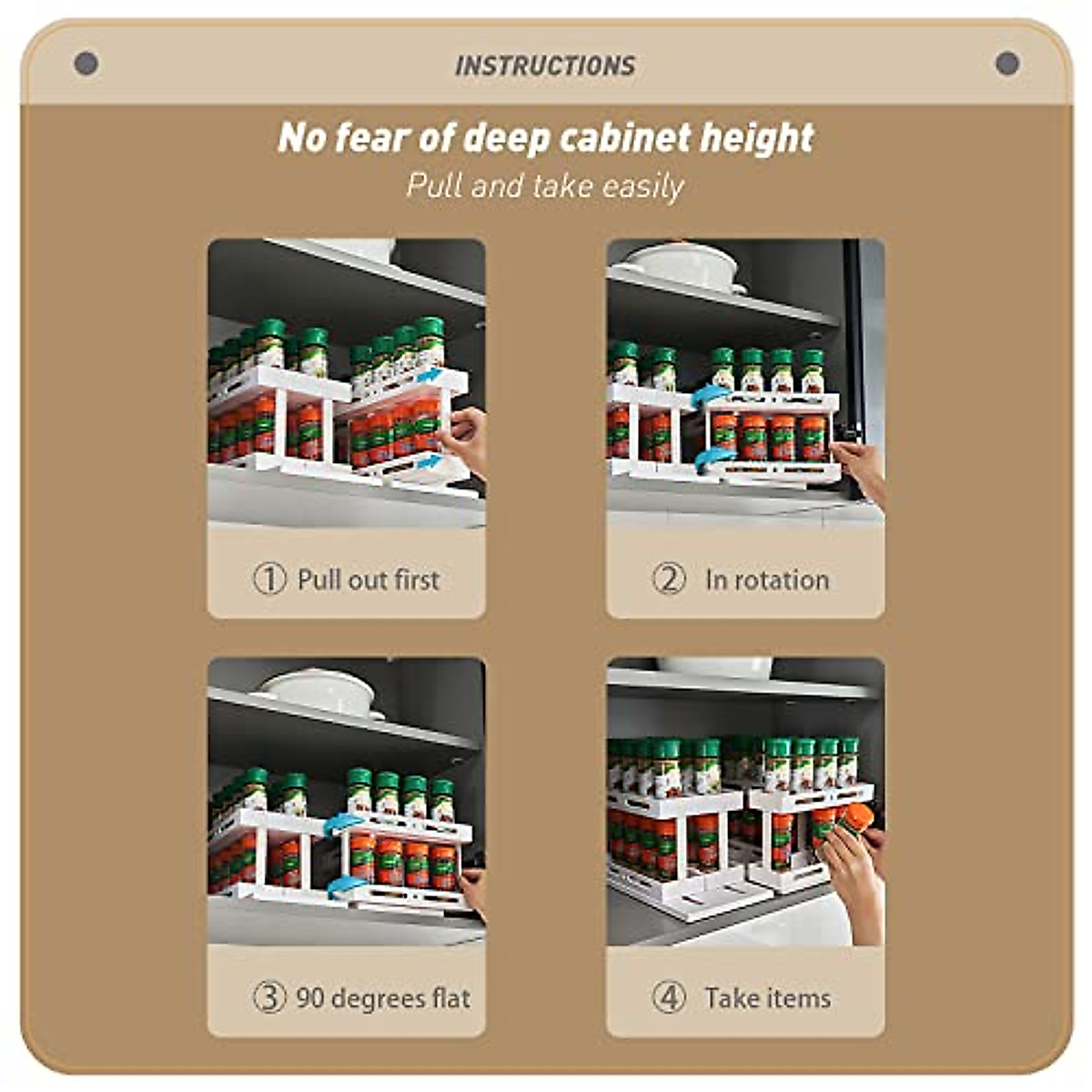 INSTRUCTIONS

No fear of deep cabinet height

Pull and take easily

① Pull out first

② In rotation

③ 90 degrees flat

④ Take items