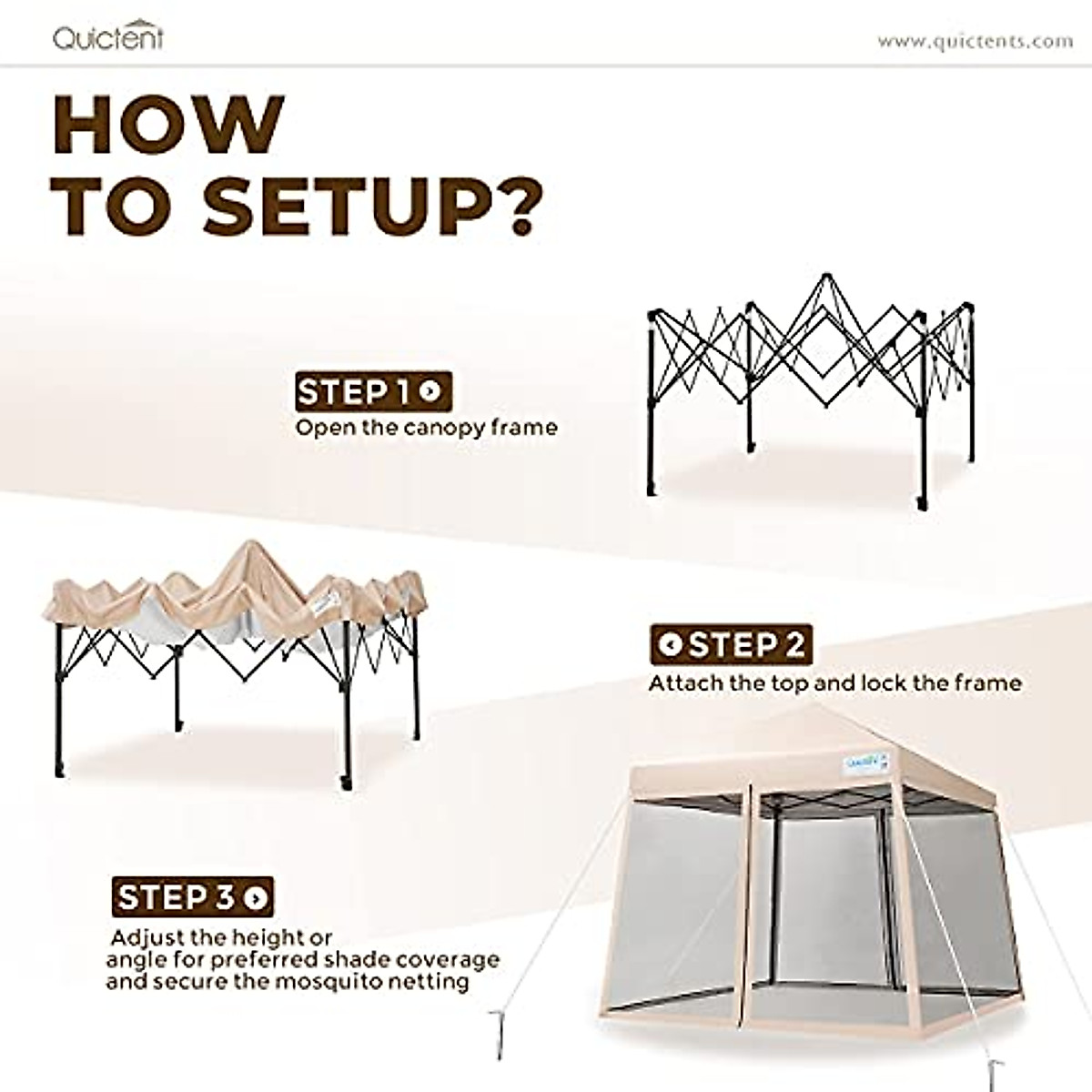 Quictent

www.quictents.com

HOW TO SETUP?

STEP 1

Open the canopy frame

STEP 2

Attach the top and lock the frame

STEP 3

Adjust the height or angle for preferred shade coverage and secure the mosquito netting