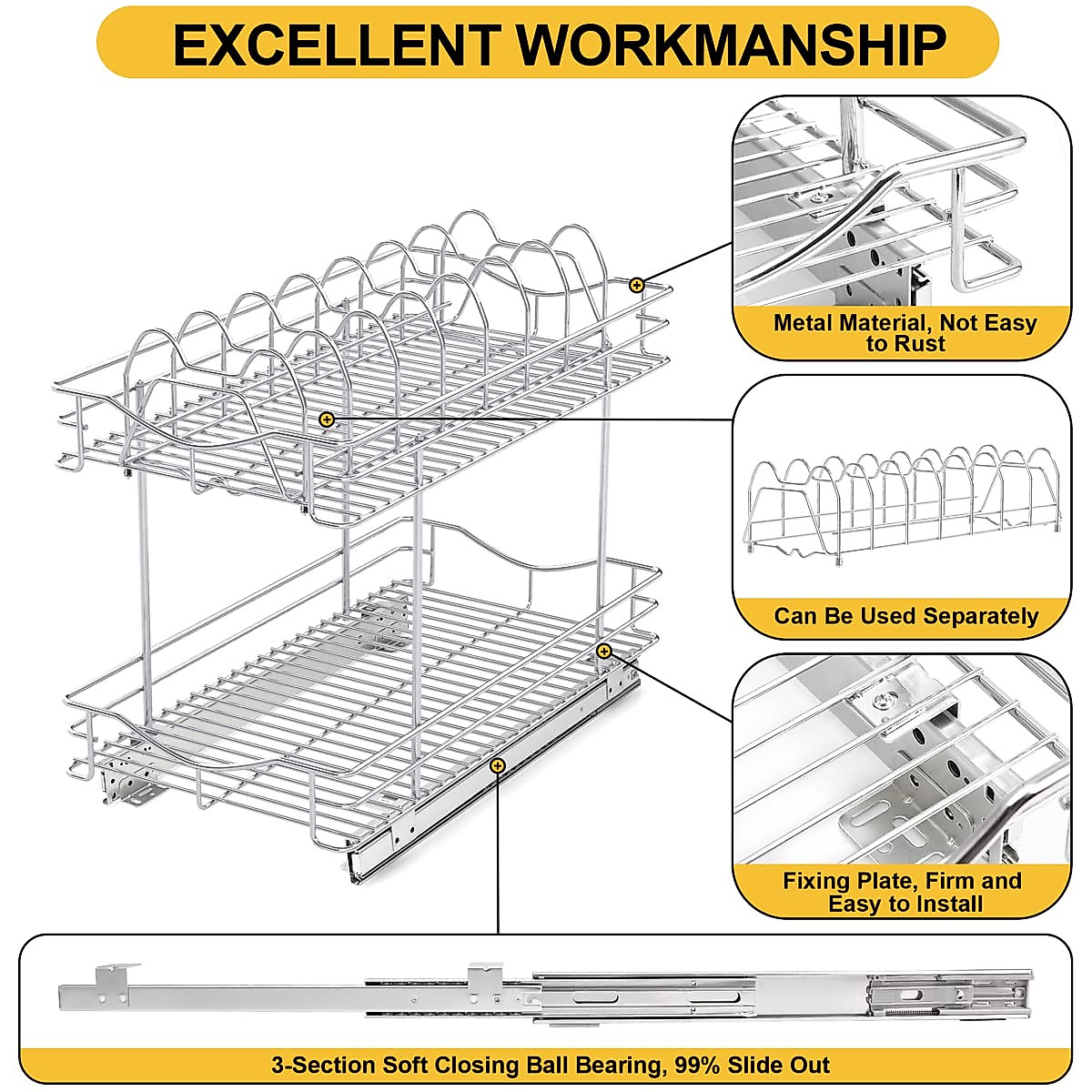 EXCELLENT WORKMANSHIP

Metal Material, Not Easy to Rust

Can Be Used Separately

Fixing Plate, Firm and Easy to Install

3-Section Soft Closing Ball Bearing, 99% Slide Out