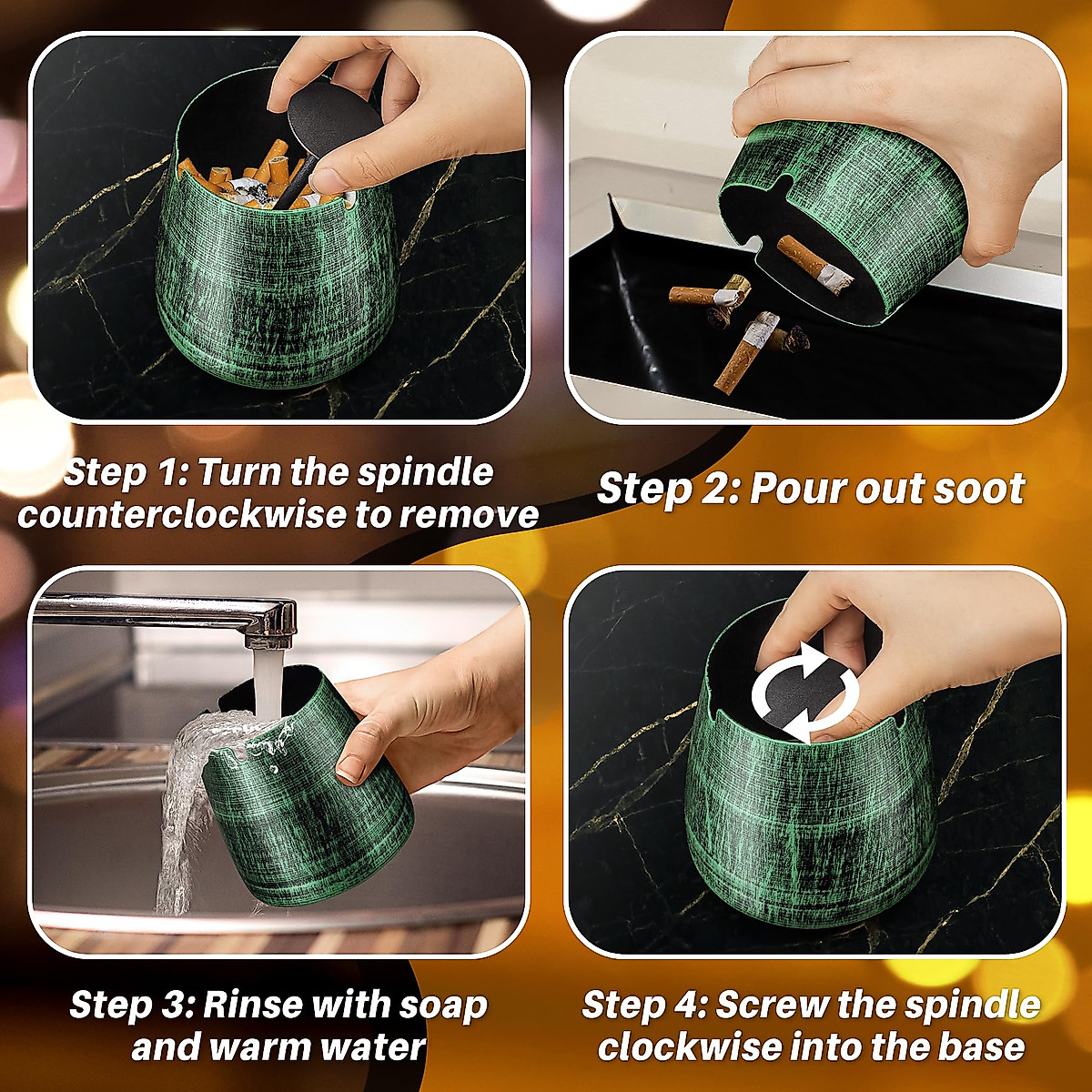 Step 1: Turn the spindle counterclockwise to remove

Step 2: Pour out soot

Step 3: Rinse with soap and warm water

Step 4: Screw the spindle clockwise into the base