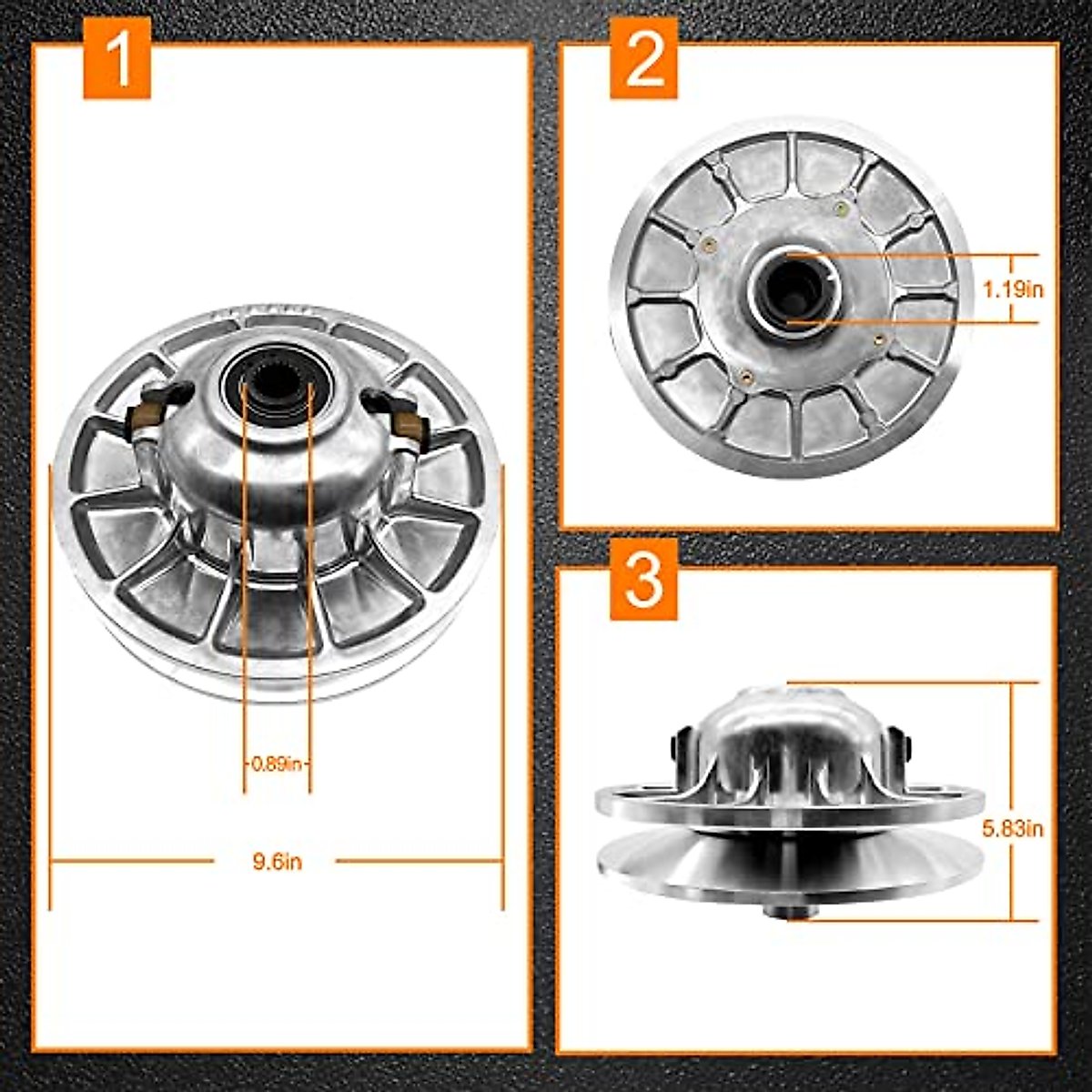 1

0.89in

9.6in

2

1.19in

3

5.83in