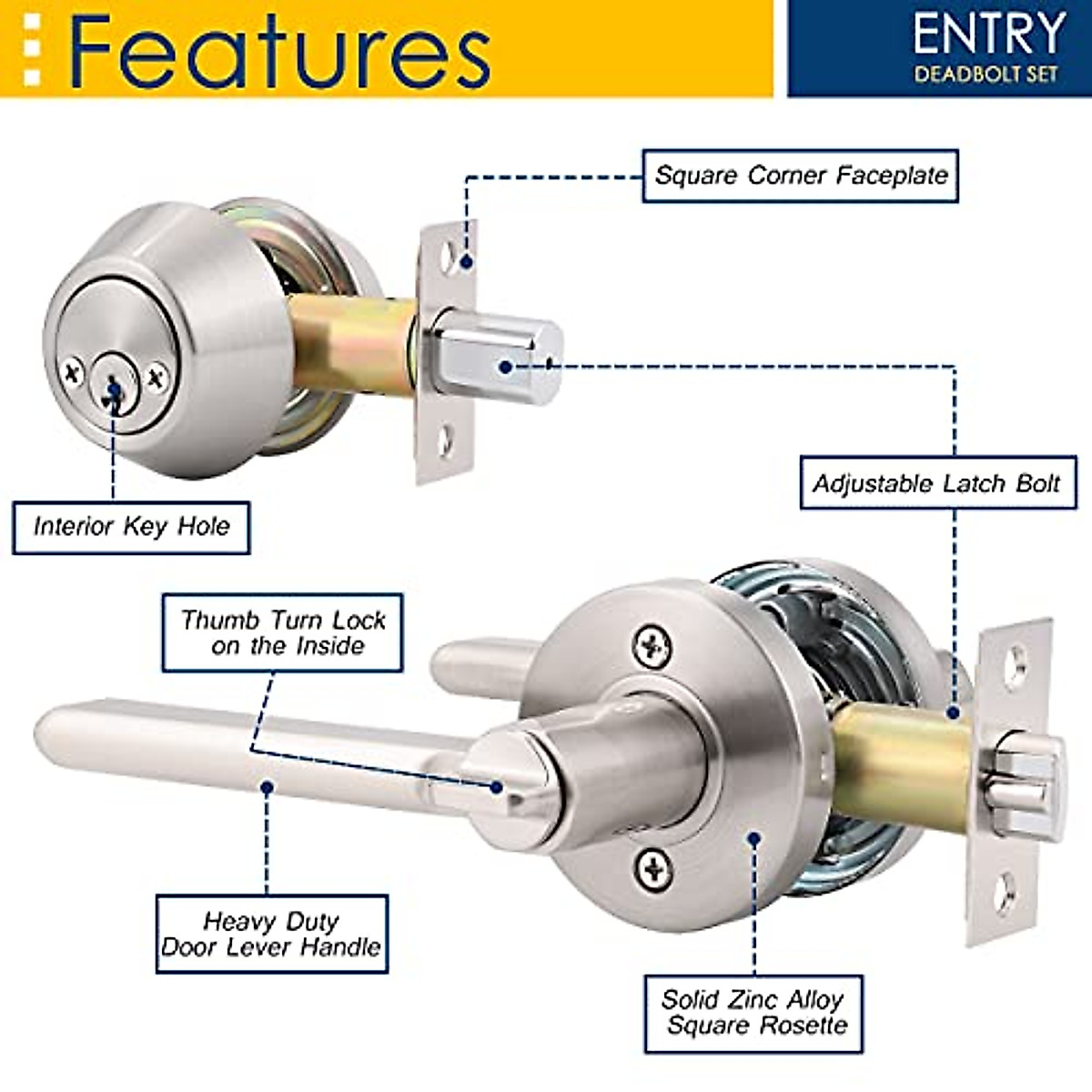 Features

ENTRY
DEADBOLT SET

Square Corner Faceplate

Adjustable Latch Bolt

Interior Key Hole

Thumb Turn Lock on the Inside

Heavy Duty Door Lever Handle

Solid Zinc Alloy Square Rosette