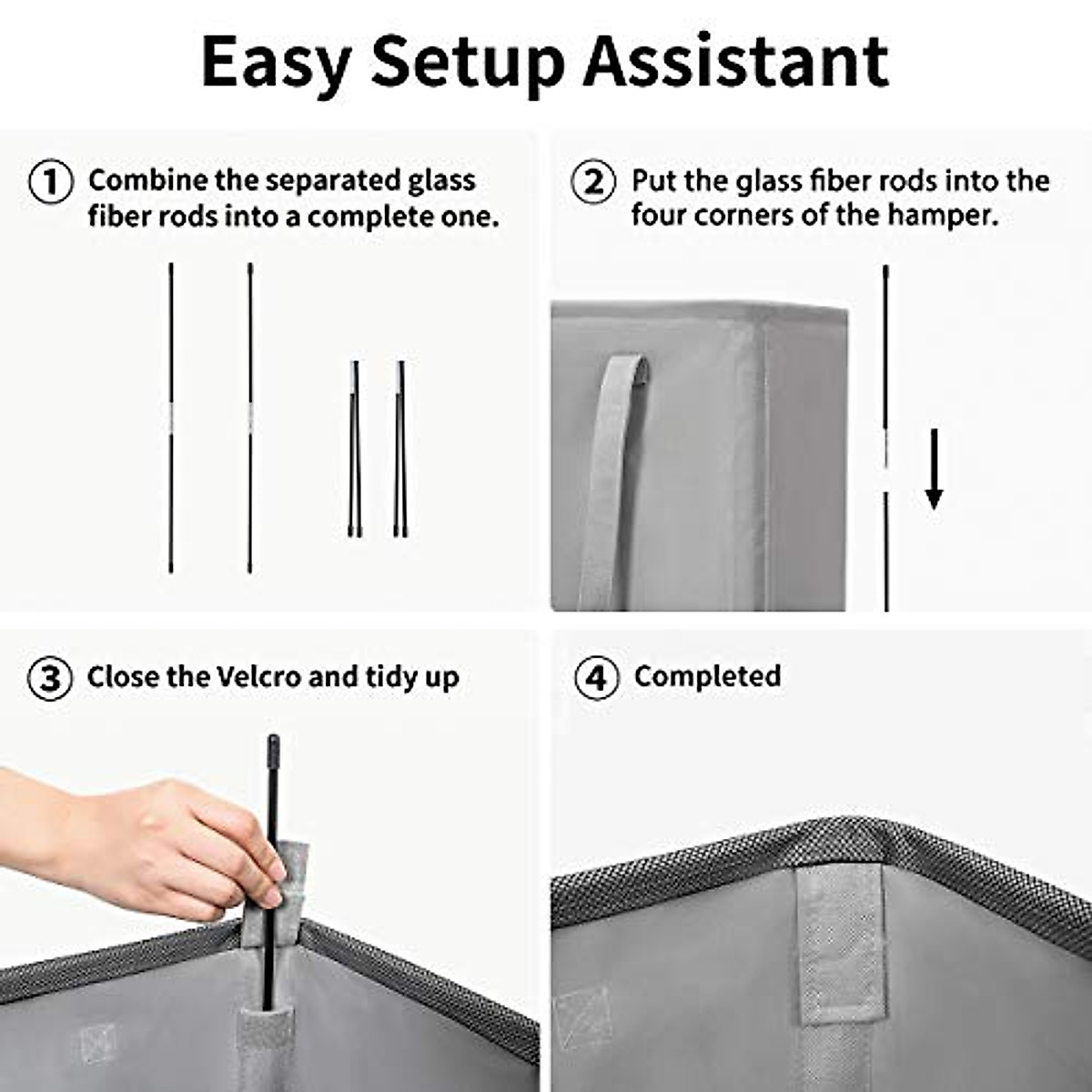 Easy Setup Assistant

① Combine the separated glass fiber rods into a complete one.

② Put the glass fiber rods into the four corners of the hamper.

③ Close the Velcro and tidy up

④ Completed