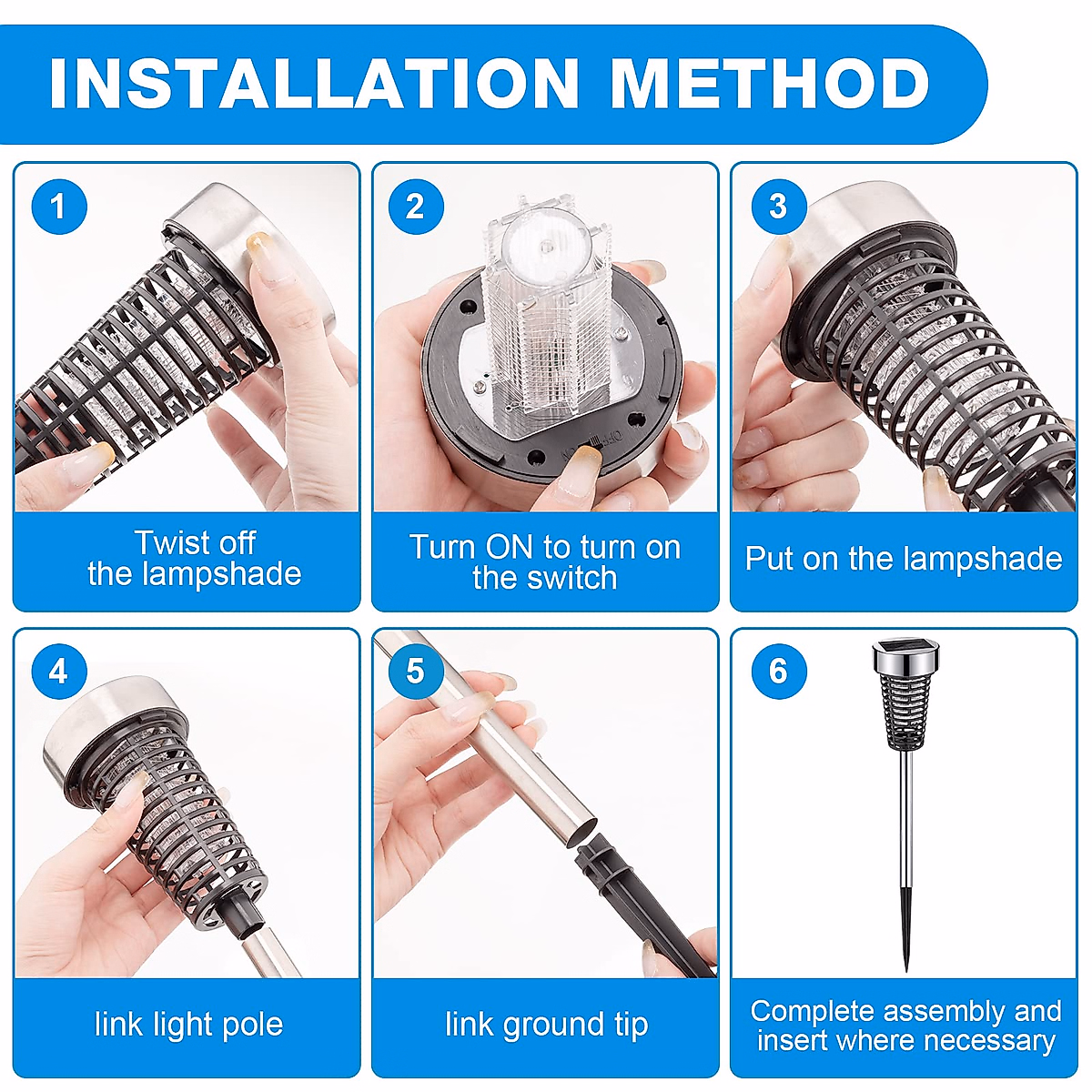 INSTALLATION METHOD

1
Twist off the lampshade

2
Turn ON to turn on the switch

3
Put on the lampshade

4
link light pole

5
link ground tip

6
Complete assembly and insert where necessary