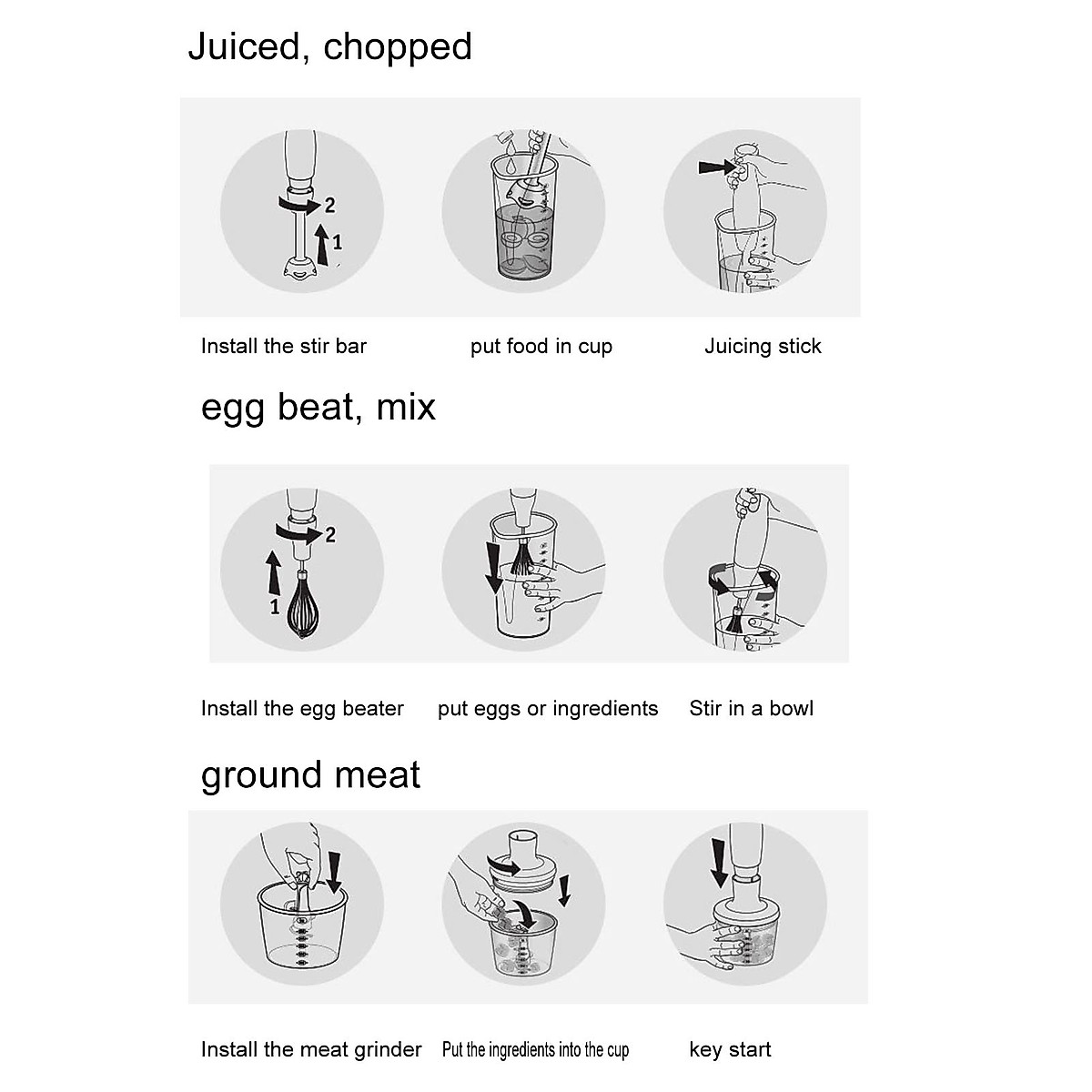 Juiced, chopped

2
1

Install the stir bar

put food in cup

Juicing stick

egg beat, mix

2
1

Install the egg beater

put eggs or ingredients

Stir in a bowl

ground meat

Install the meat grinder

Put the ingredients into the cup

key start