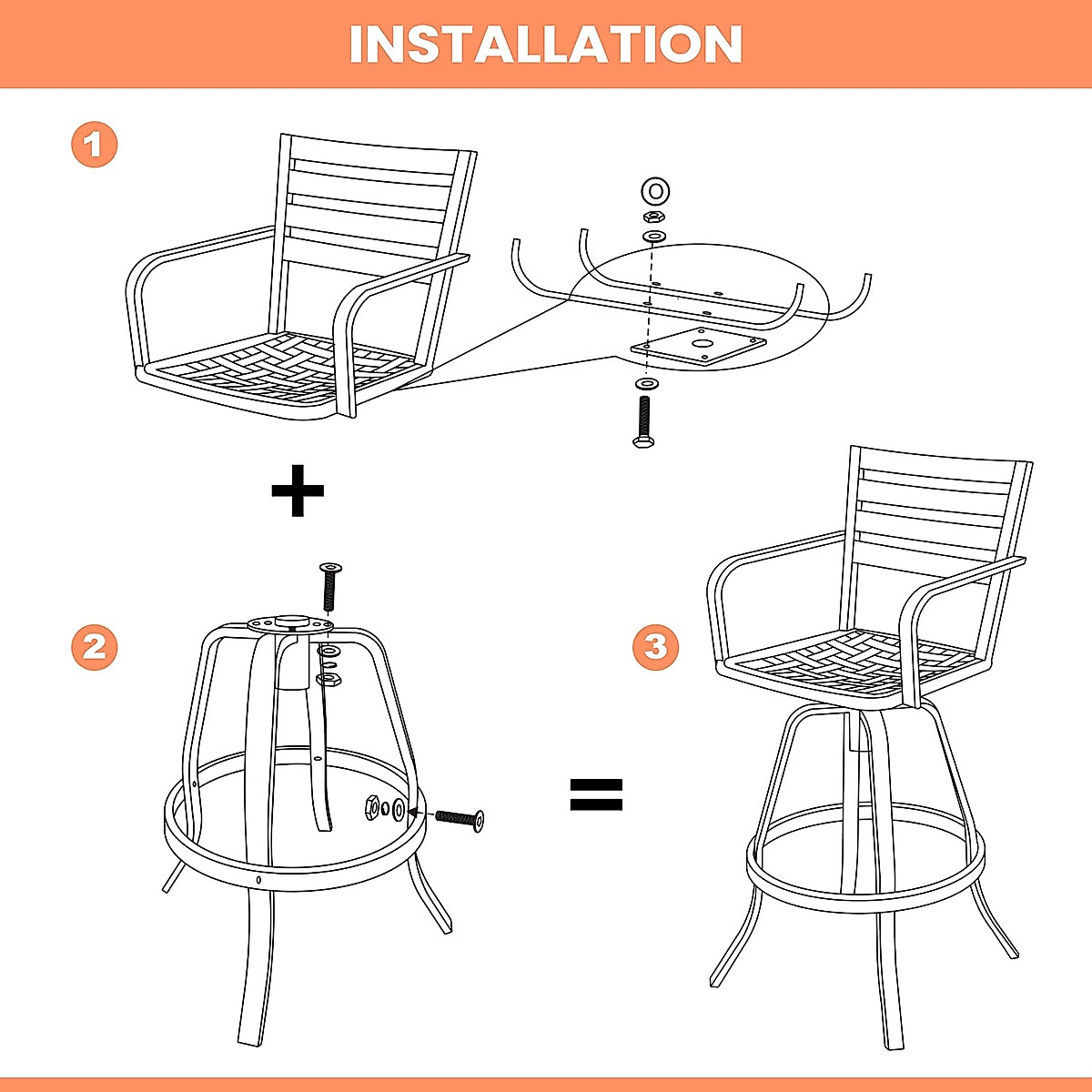 INSTALLATION

1

+

2

=

3