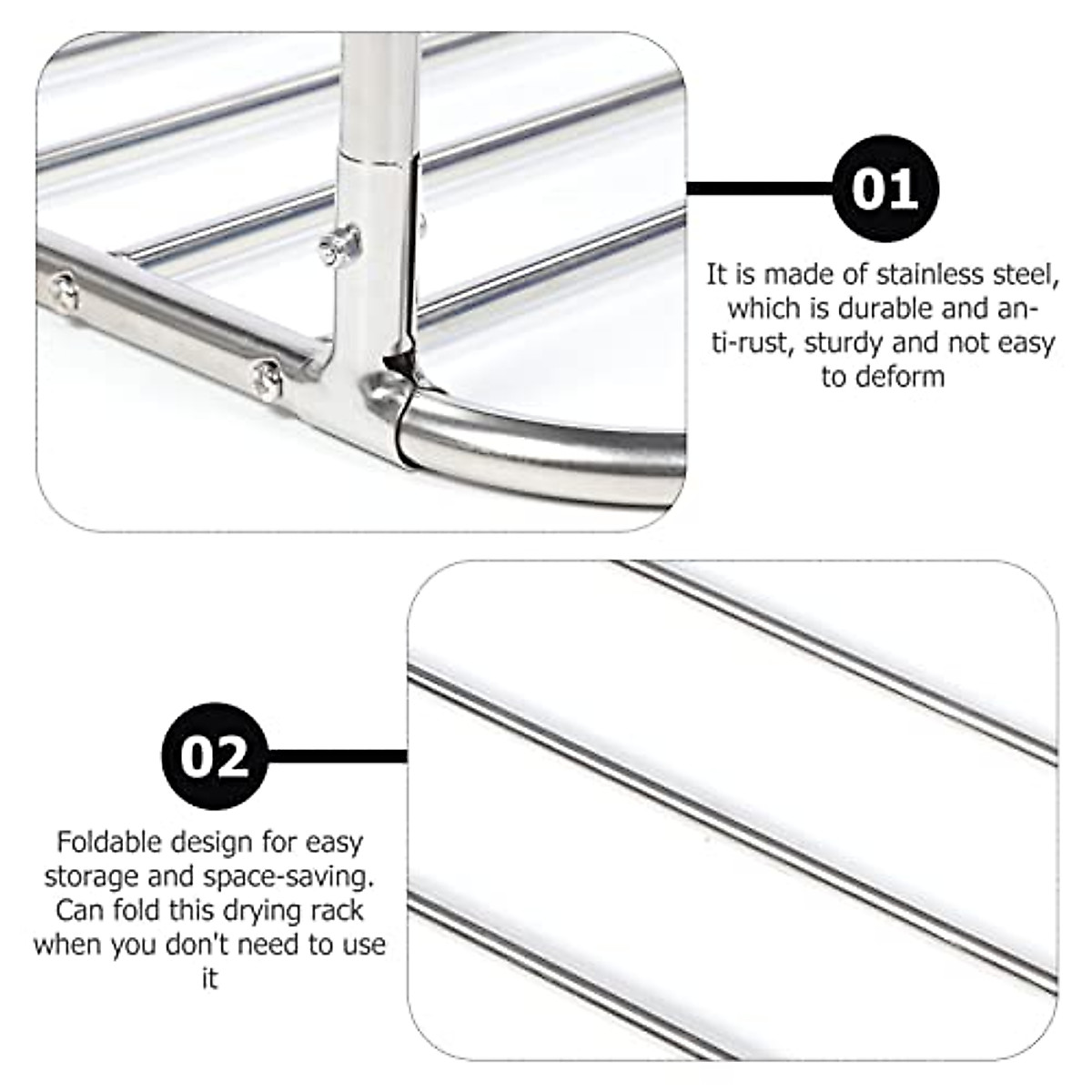 01

It is made of stainless steel, which is durable and anti-rust, sturdy and not easy to deform

02

Foldable design for easy storage and space-saving. Can fold this drying rack when you don't need to use it