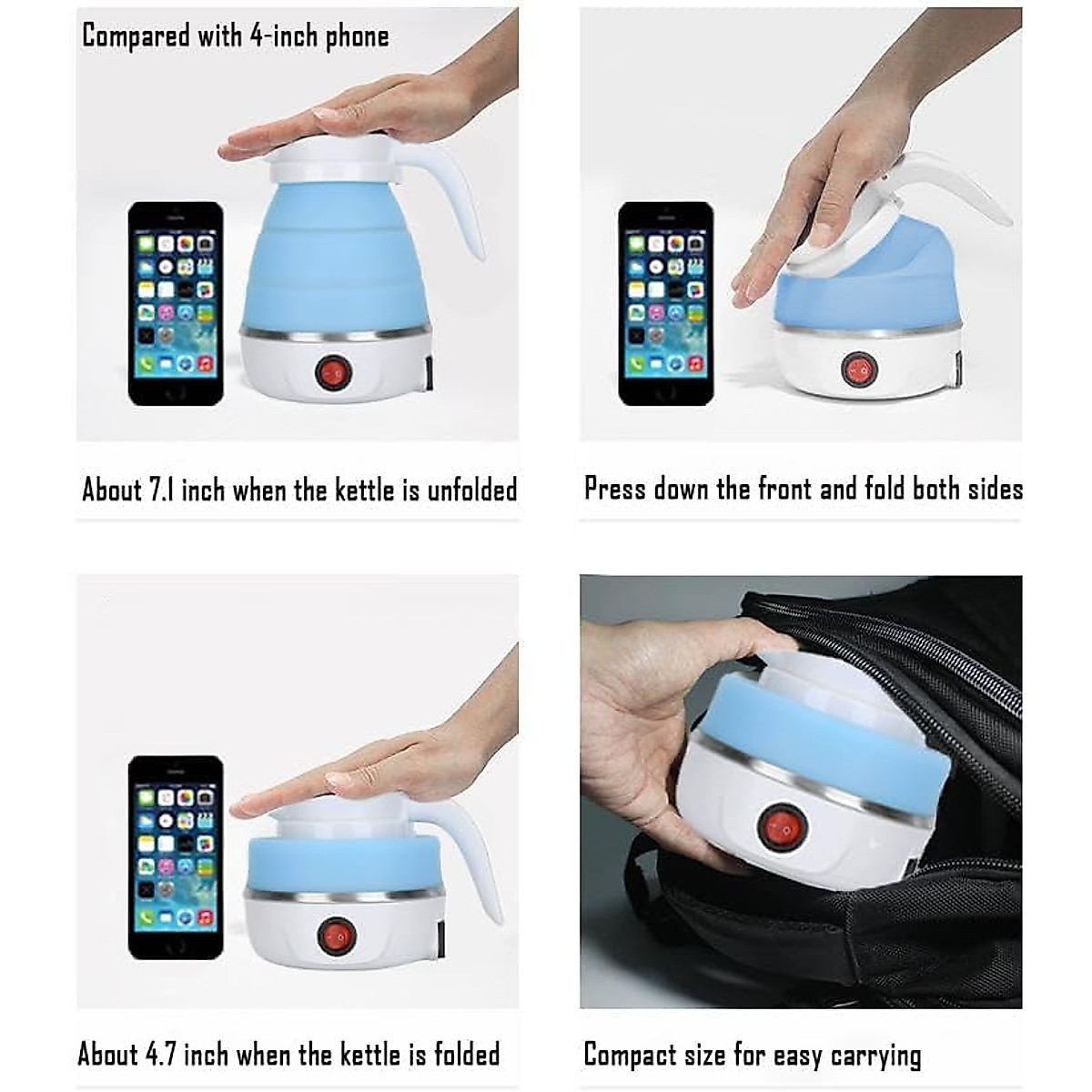 Compared with 4-inch phone

About 7.1 inch when the kettle is unfolded

Press down the front and fold both sides

About 4.7 inch when the kettle is folded

Compact size for easy carrying