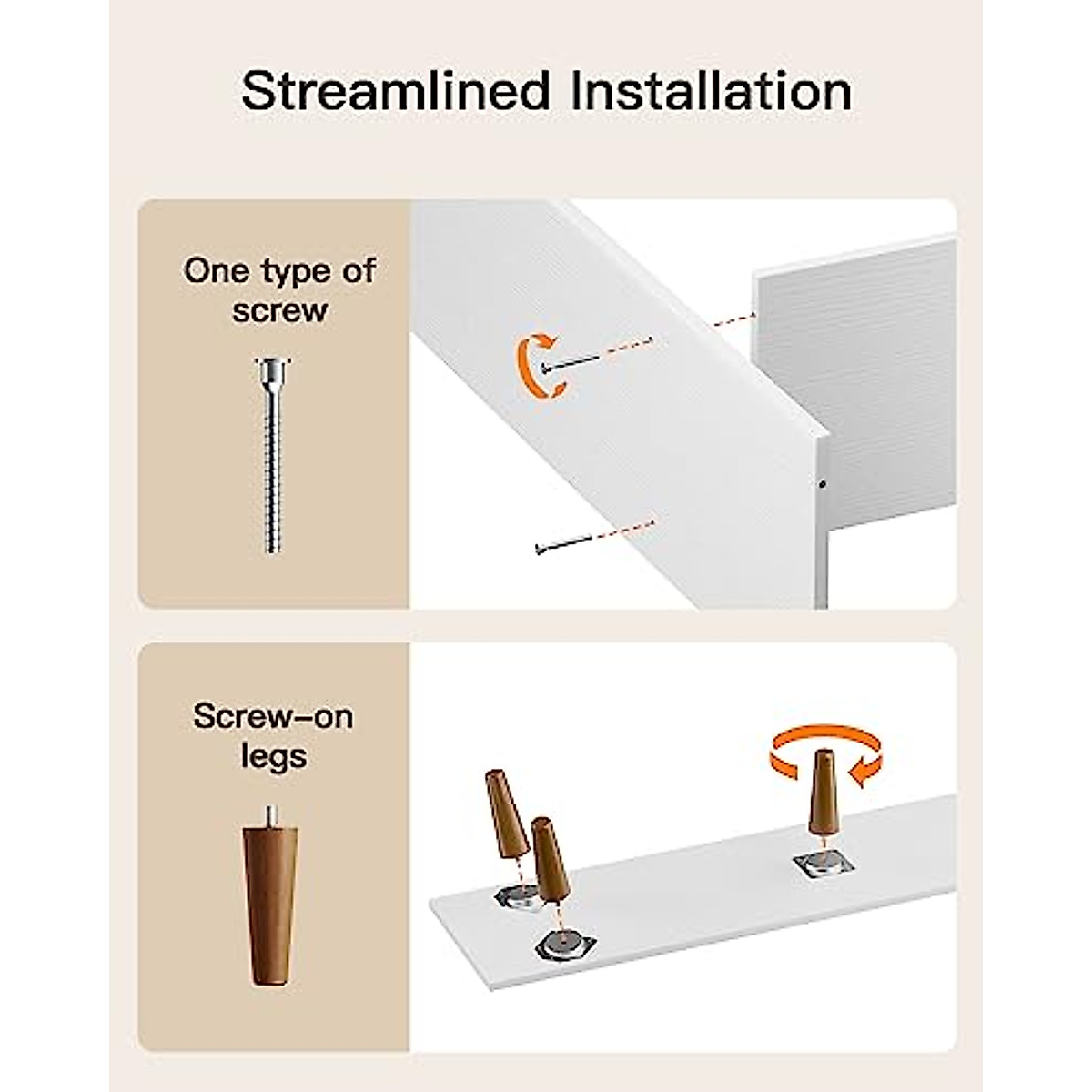 Streamlined Installation

One type of screw

Screw-on legs