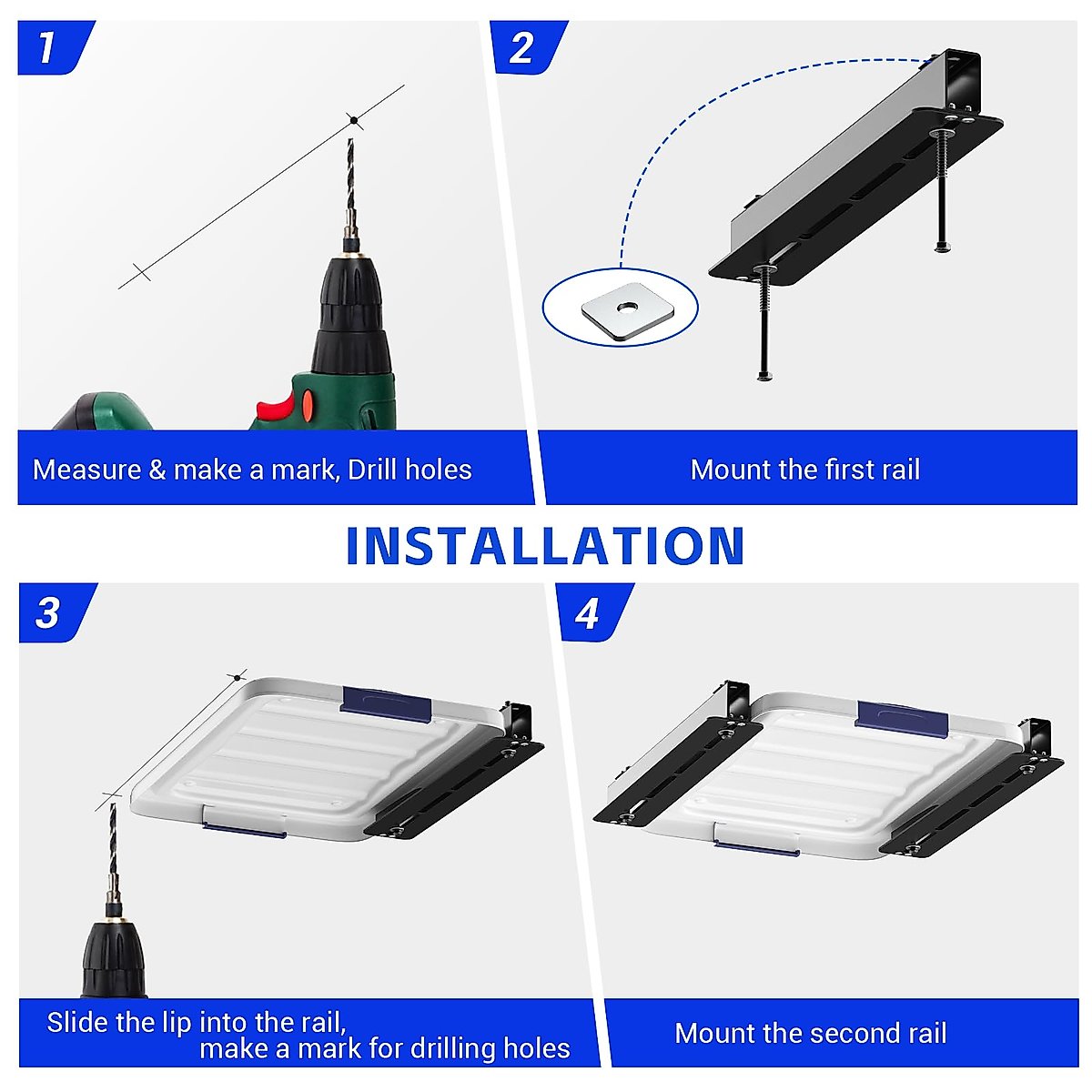 1

Measure & make a mark, Drill holes

2

Mount the first rail

INSTALLATION

3

Slide the lip into the rail, make a mark for drilling holes

4

Mount the second rail